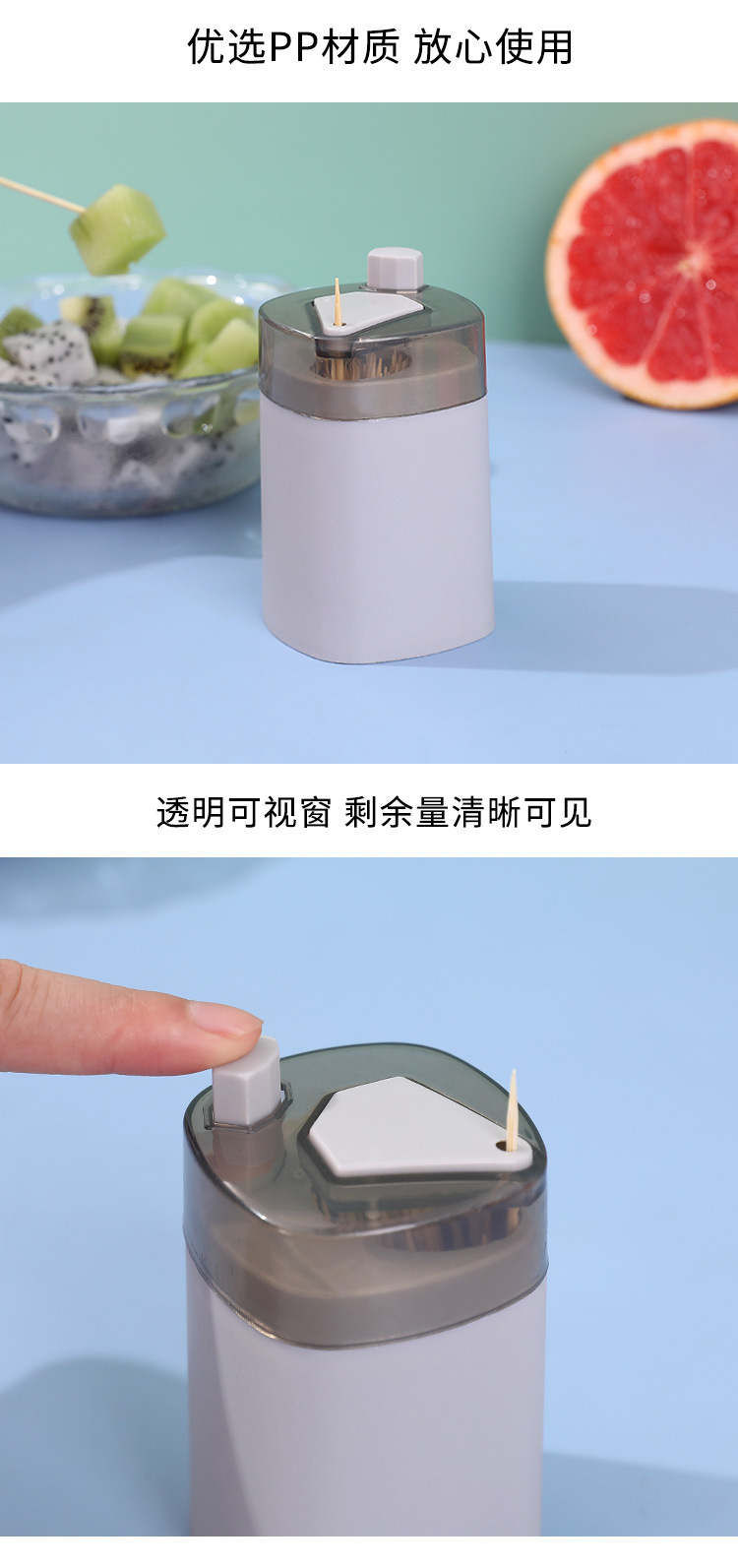 优选PP材质 放心使用

透明可视窗 剩余量清晰可见