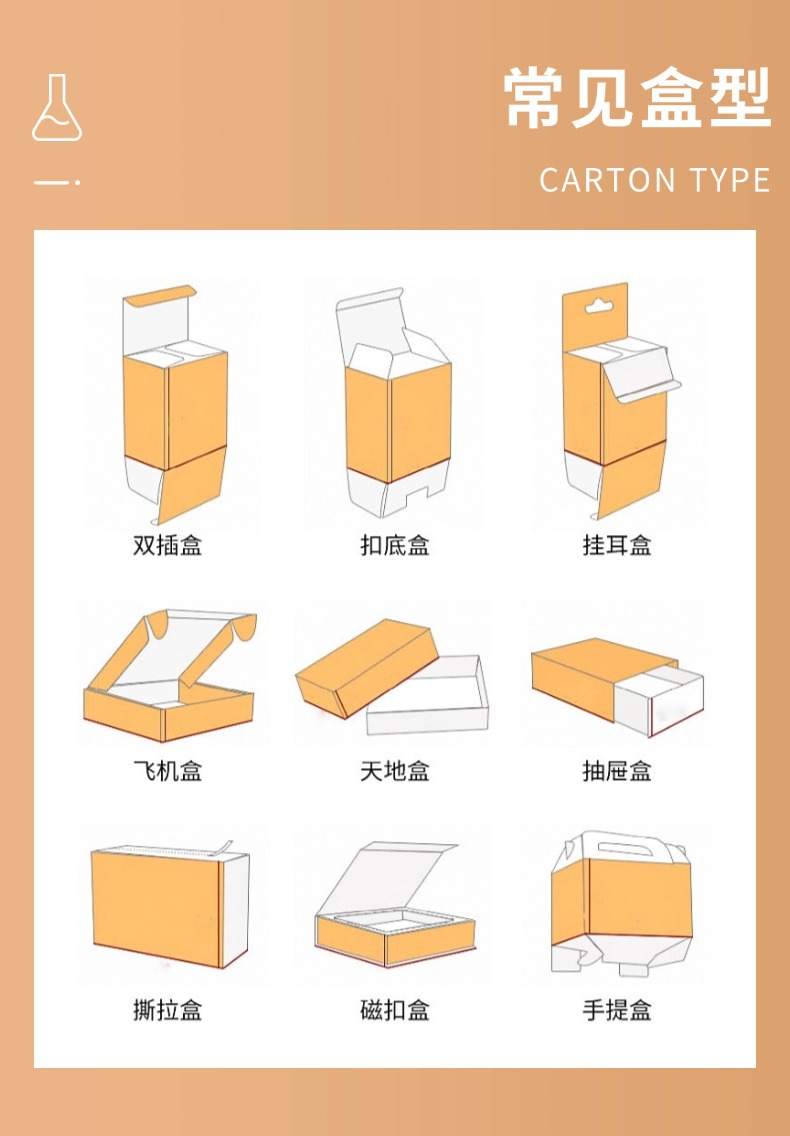 常见盒型

CARTON TYPE

双插盒

扣底盒

挂耳盒

飞机盒

天地盒

抽屉盒

撕拉盒

磁扣盒

手提盒