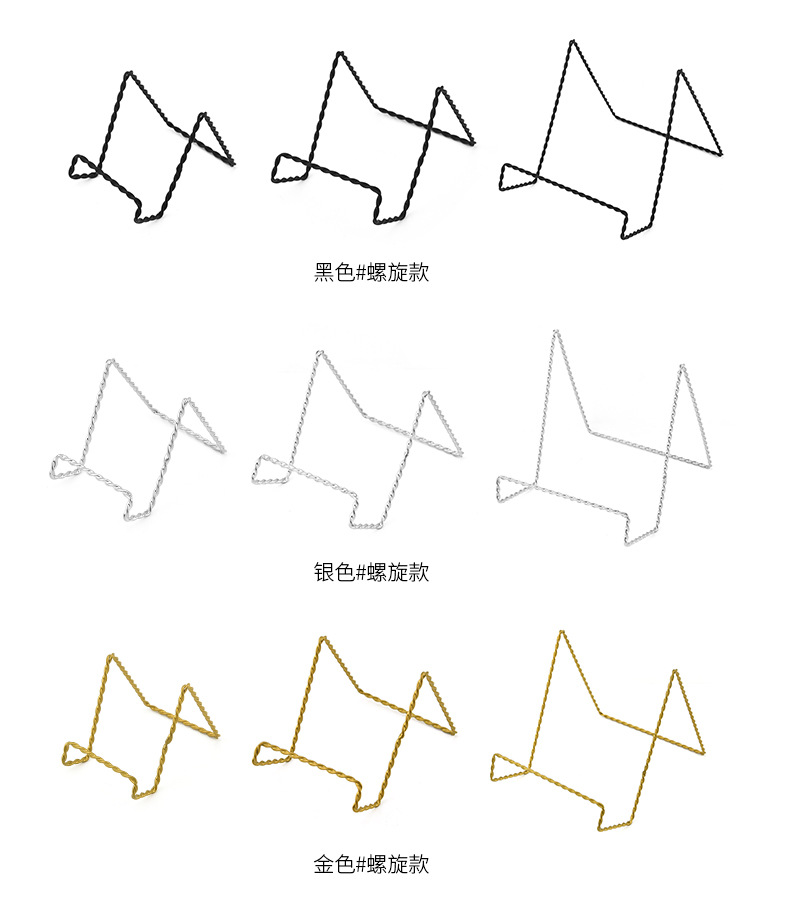 黑色#螺旋款

银色#螺旋款

金色#螺旋款