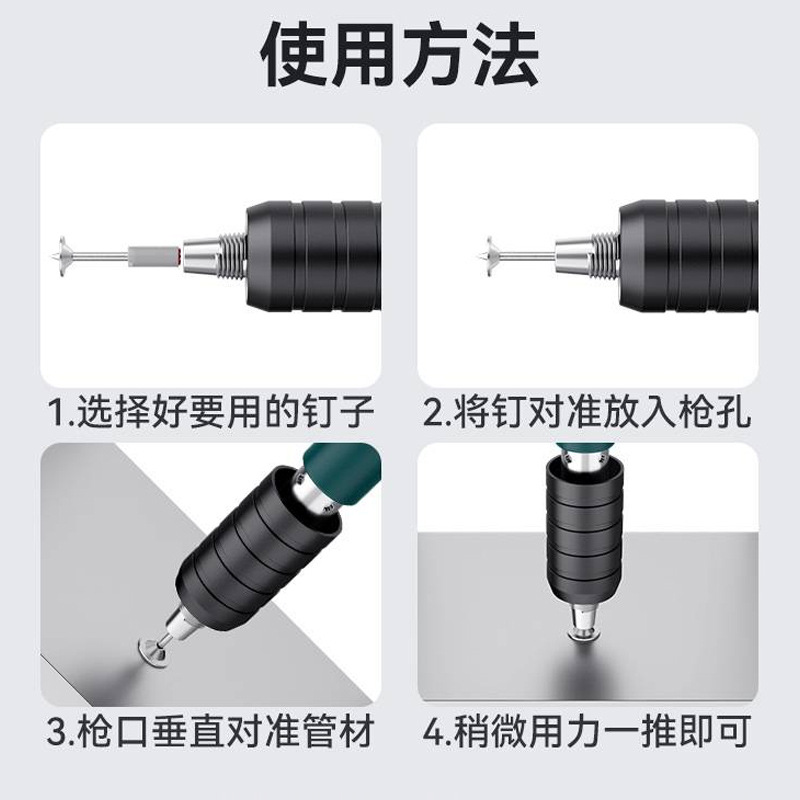 使用方法

1.选择好要用的钉子

2.将钉对准放入枪孔

3.枪口垂直对准管材

4.稍微用力一推即可