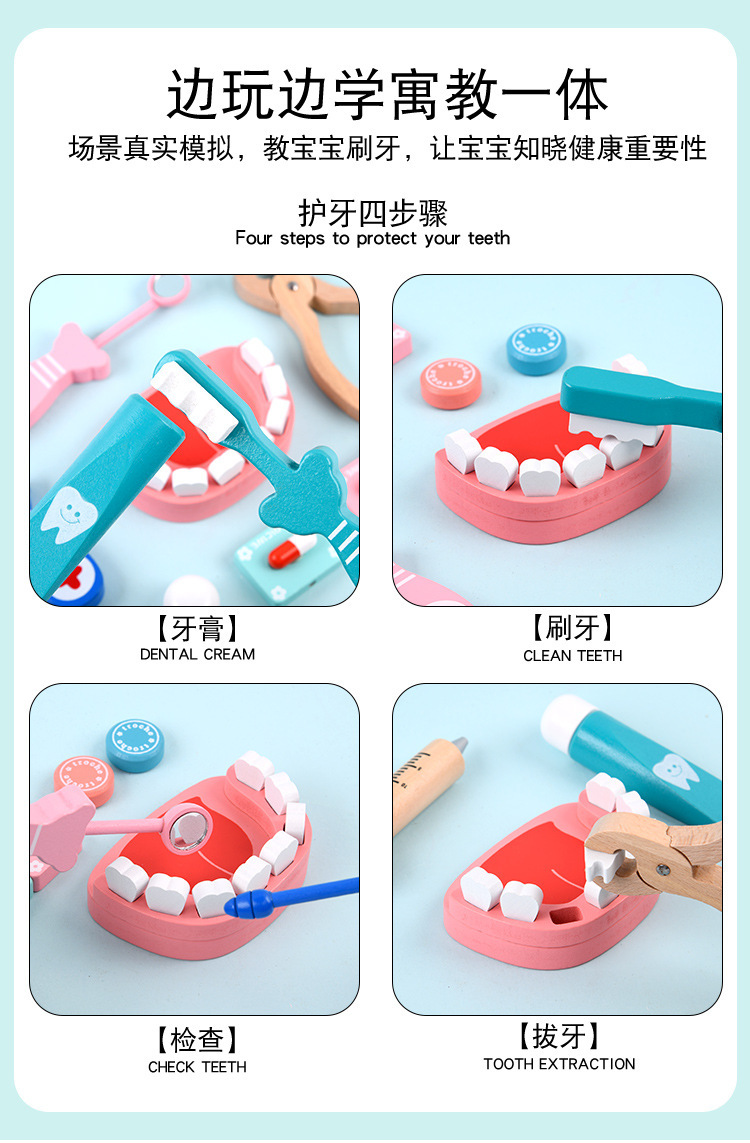 边玩边学寓教一体

场景真实模拟，教宝宝刷牙，让宝宝知晓健康重要性

护牙四步骤
Four steps to protect your teeth

【牙膏】
DENTAL CREAM

【刷牙】
CLEAN TEETH

【检查】
CHECK TEETH

【拔牙】
TOOTH EXTRACTION