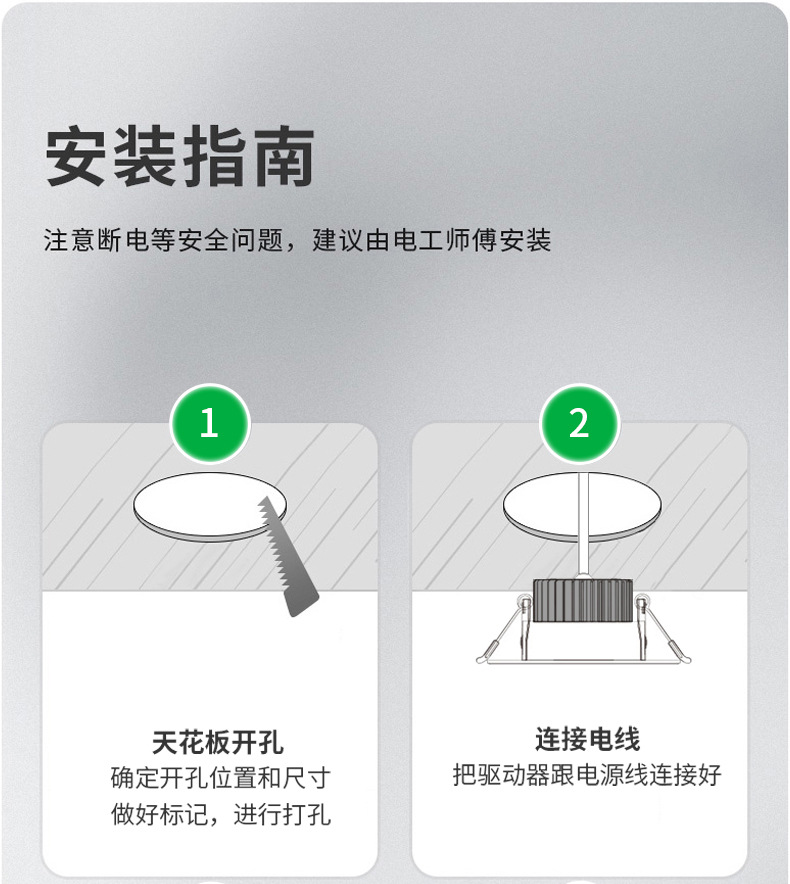 安装指南

注意断电等安全问题，建议由电工师傅安装

1

天花板开孔
确定开孔位置和尺寸
做好标记，进行打孔

2

连接电线
把驱动器跟电源线连接好