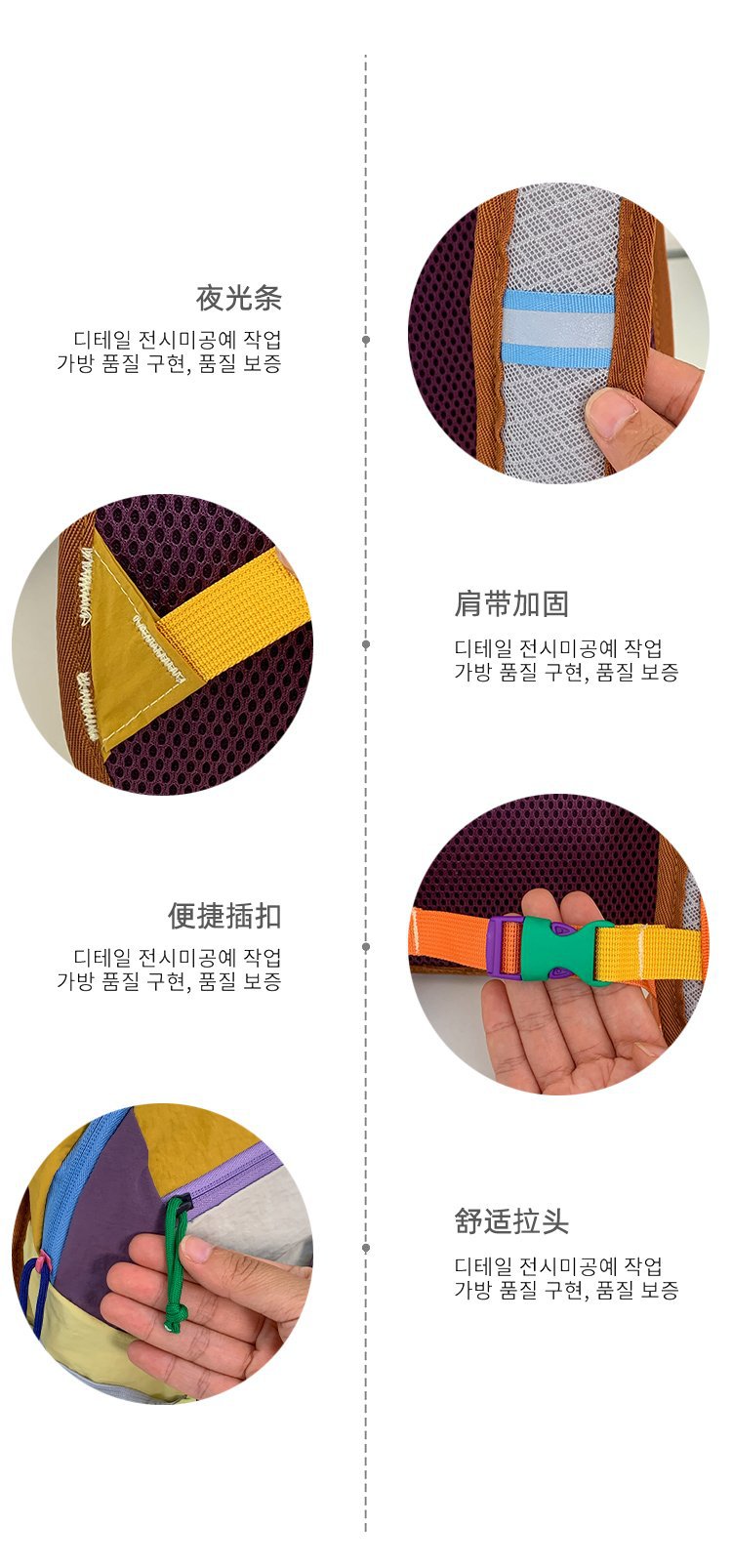 夜光条

디테일 전시미공예 작업
가방 품질 구현, 품질 보증

肩带加固

디테일 전시미공예 작업
가방 품질 구현, 품질 보증

便捷插扣

디테일 전시미공예 작업
가방 품질 구현, 품질 보증

舒适拉头

디테일 전시미공예 작업
가방 품질 구현, 품질 보증