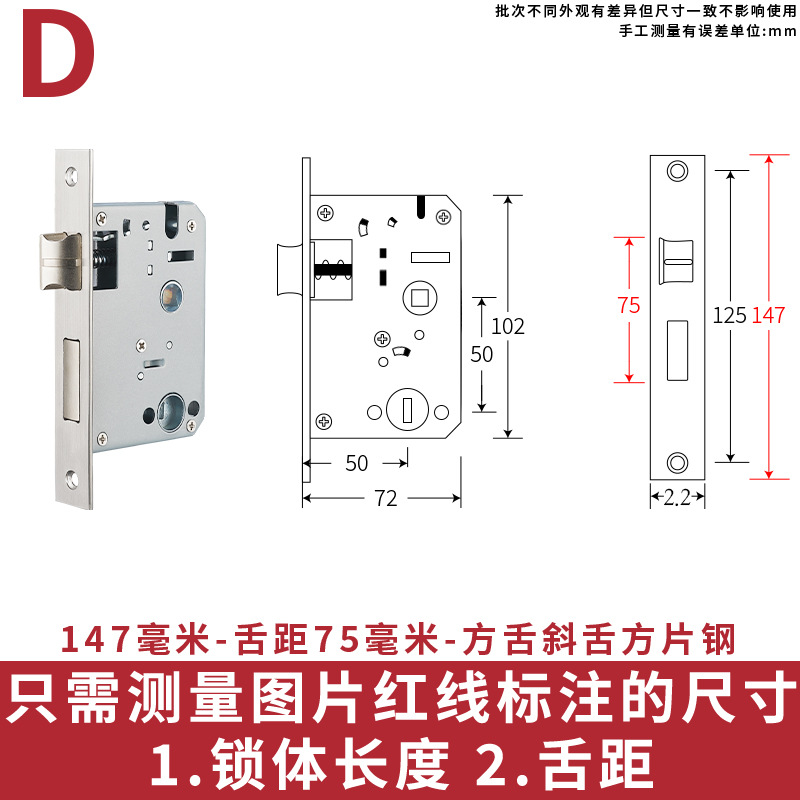 D

批次不同外观有差异但尺寸一致不影响使用
手工测量有误差单位:mm

102
50
50
72

75
125
147
2.2

147毫米-舌距75毫米-方舌斜舌方片钢

只需测量图片红线标注的尺寸
1.锁体长度 2.舌距