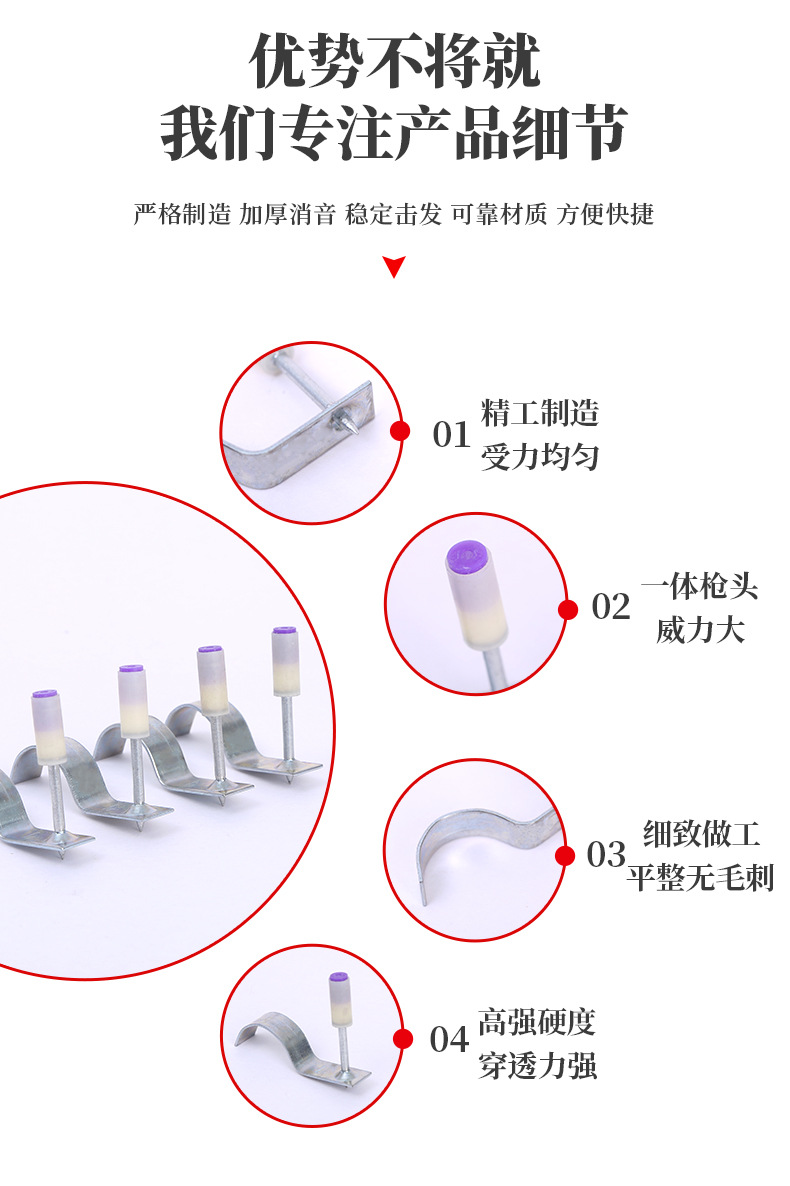 优势不将就
我们专注产品细节

严格制造 加厚消音 稳定击发 可靠材质 方便快捷

01 精工制造
受力均匀

02 一体枪头
威力大

03 细致做工
平整无毛刺

04 高强硬度
穿透力强