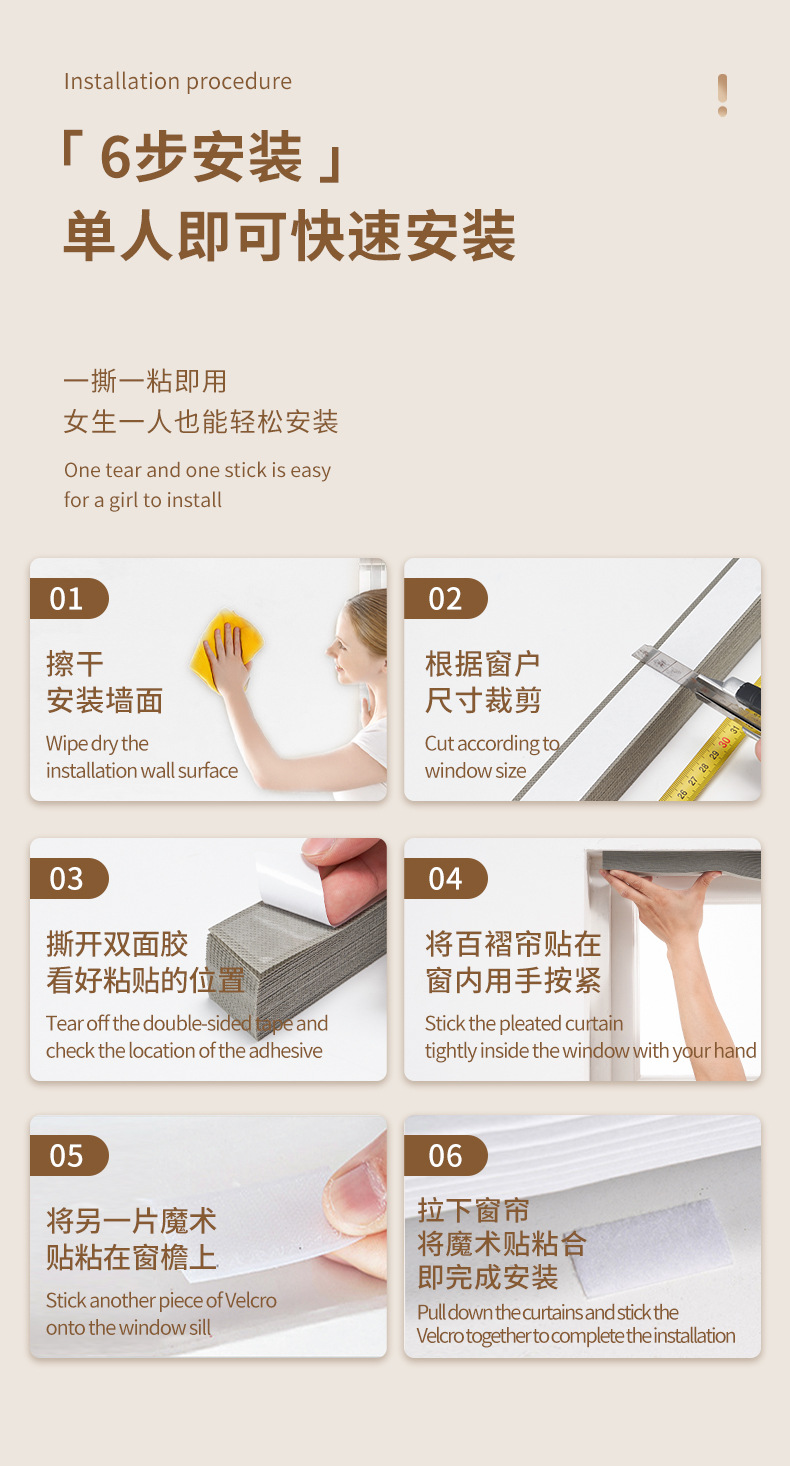 Installation procedure

「 6步安装 」
单人即可快速安装

一撕一粘即用
女生一人也能轻松安装

One tear and one stick is easy for a girl to install

01
擦干
安装墙面
Wipe dry the installation wall surface

02
根据窗户
尺寸裁剪
Cut according to window size

03
撕开双面胶
看好粘贴的位置
Tear off the double-sided tape and check the location of the adhesive

04
将百褶帘贴在
窗内用手按紧
Stick the pleated curtain tightly inside the window with your hand

05
将另一片魔术
贴粘在窗檐上
Stick another piece of Velcro onto the window sill

06
拉下窗帘
将魔术贴粘合
即完成安装
Pull down the curtains and stick the Velcro together to complete the installation