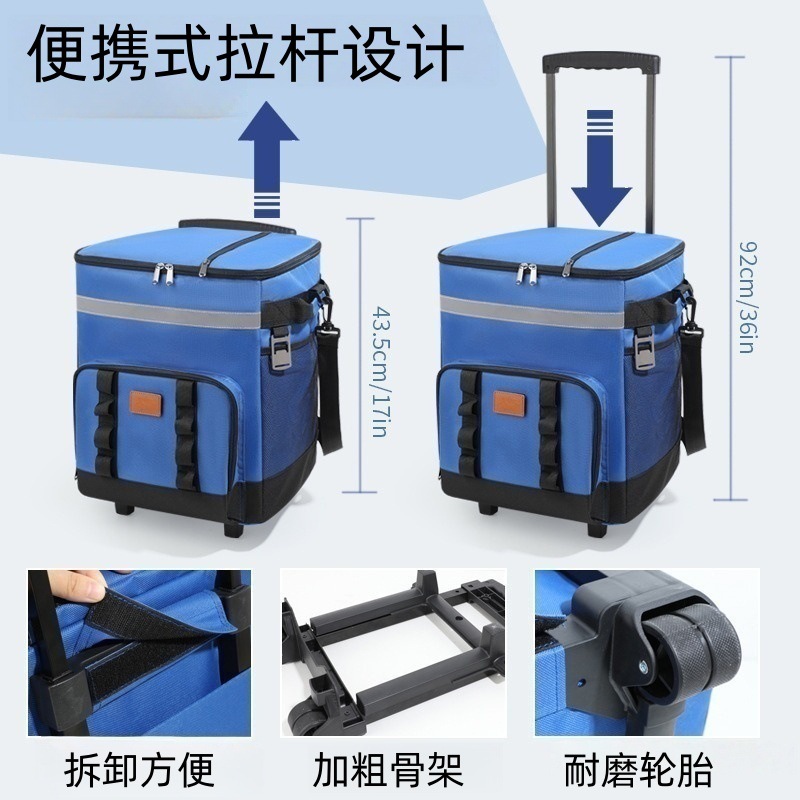 便携式拉杆设计

43.5cm/17in

92cm/36in

拆卸方便

加粗骨架

耐磨轮胎