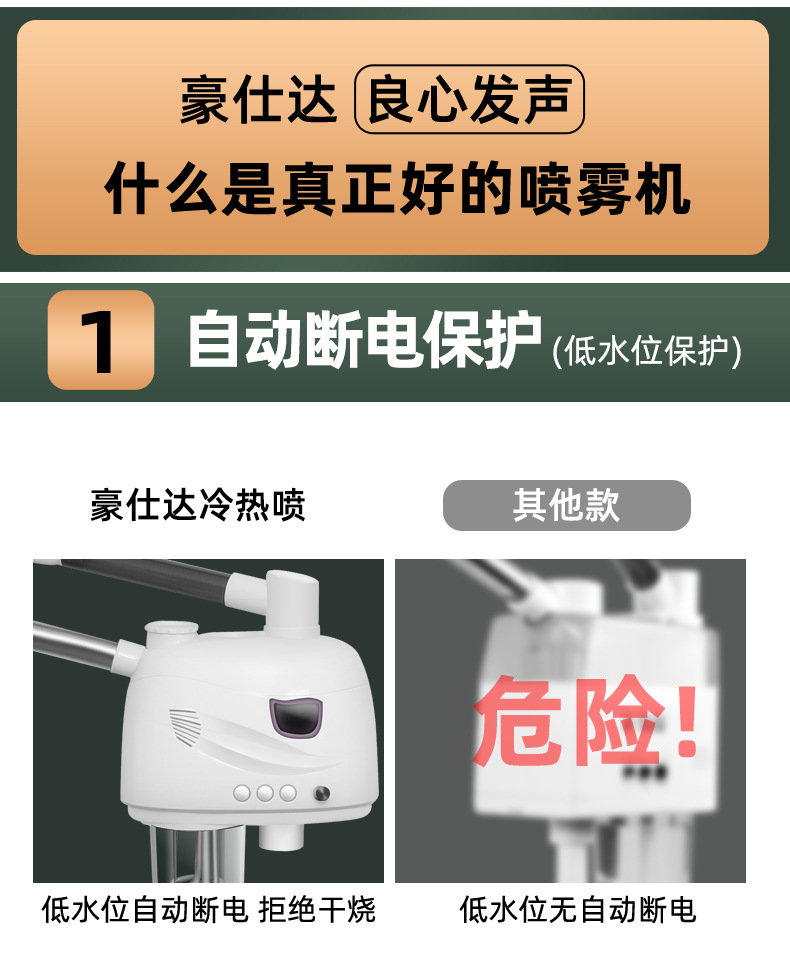 豪仕达 良心发声
什么是真正好的喷雾机

1 自动断电保护 (低水位保护)

豪仕达冷热喷

其他款

危险!

低水位自动断电 拒绝干烧

低水位无自动断电