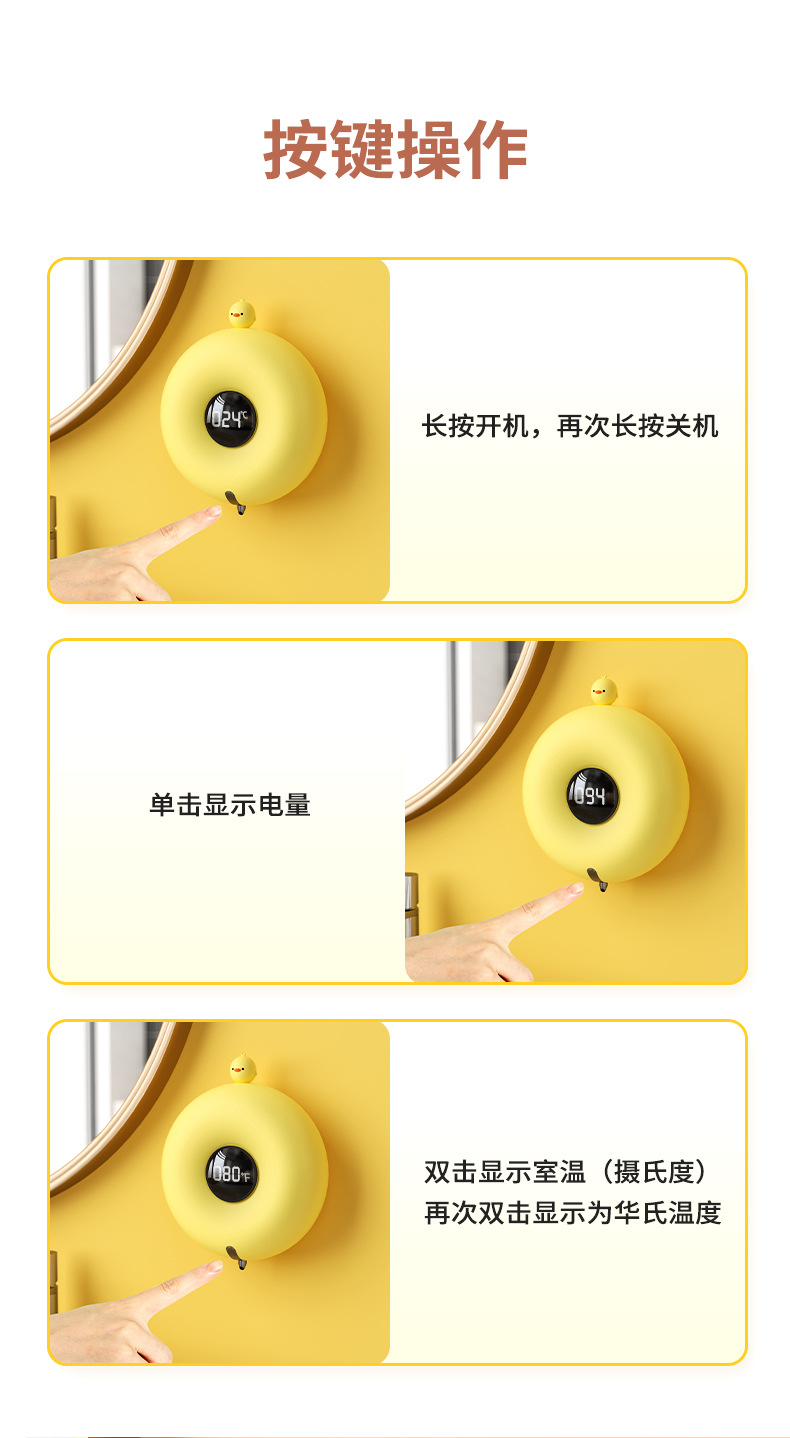 按键操作

024℃

长按开机，再次长按关机

单击显示电量

094

080℉

双击显示室温（摄氏度）
再次双击显示为华氏温度