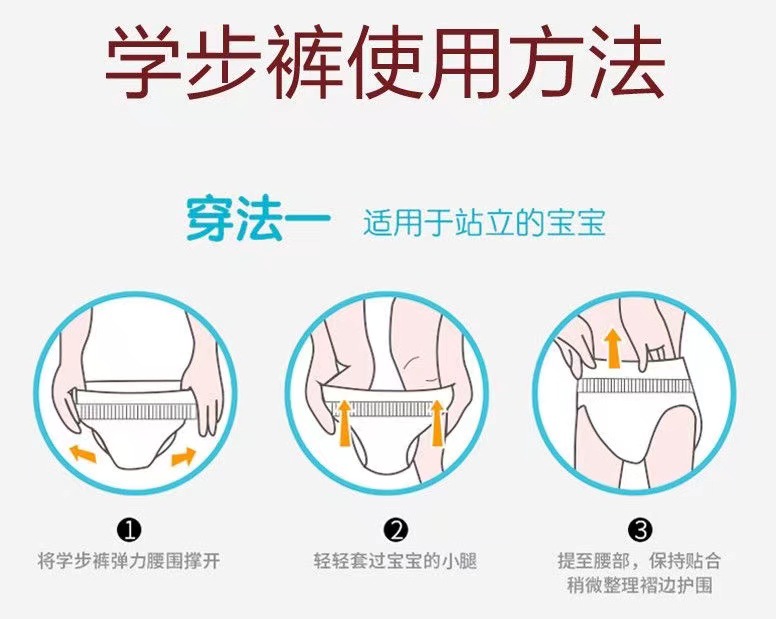 学步裤使用方法

穿法一 适用于站立的宝宝

❶
将学步裤弹力腰围撑开

❷
轻轻套过宝宝的小腿

❸
提至腰部，保持贴合
稍微整理褶边护围