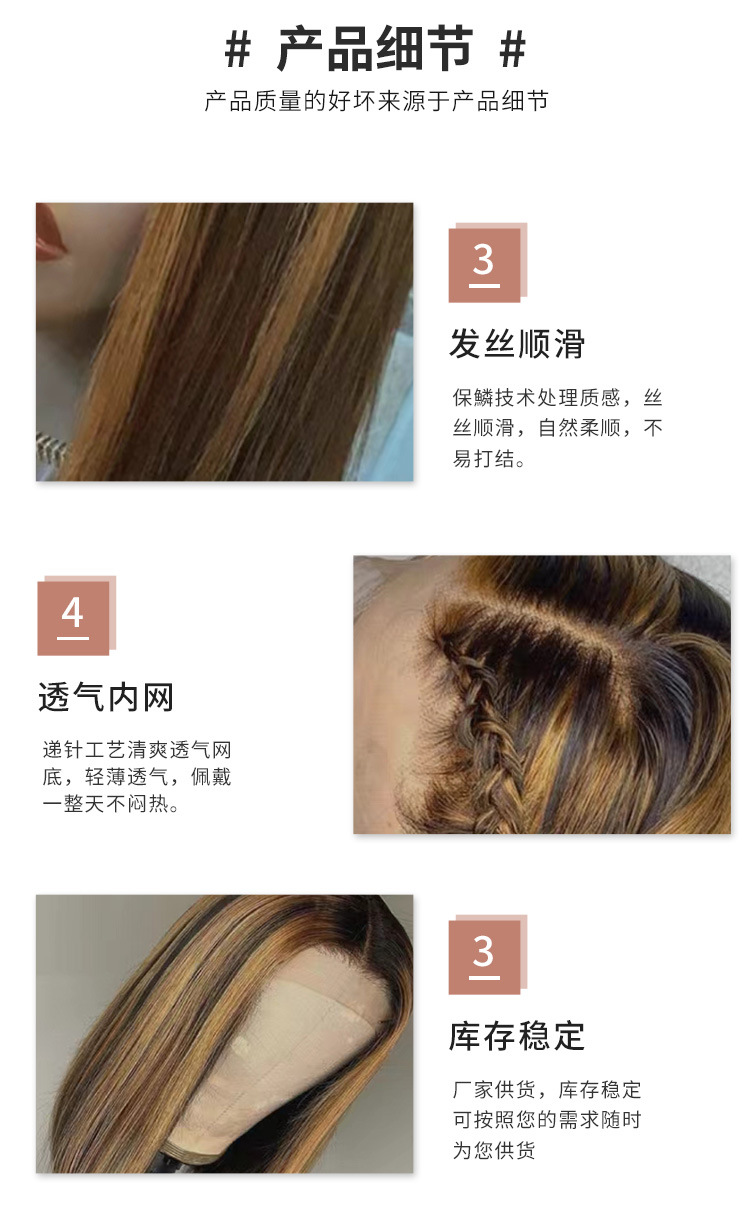 # 产品细节 #

产品质量的好坏来源于产品细节

3

发丝顺滑

保鳞技术处理质感，丝丝顺滑，自然柔顺，不易打结。

4

透气内网

递针工艺清爽透气网底，轻薄透气，佩戴一整天不闷热。

3

库存稳定

厂家供货，库存稳定可按照您的需求随时为您供货