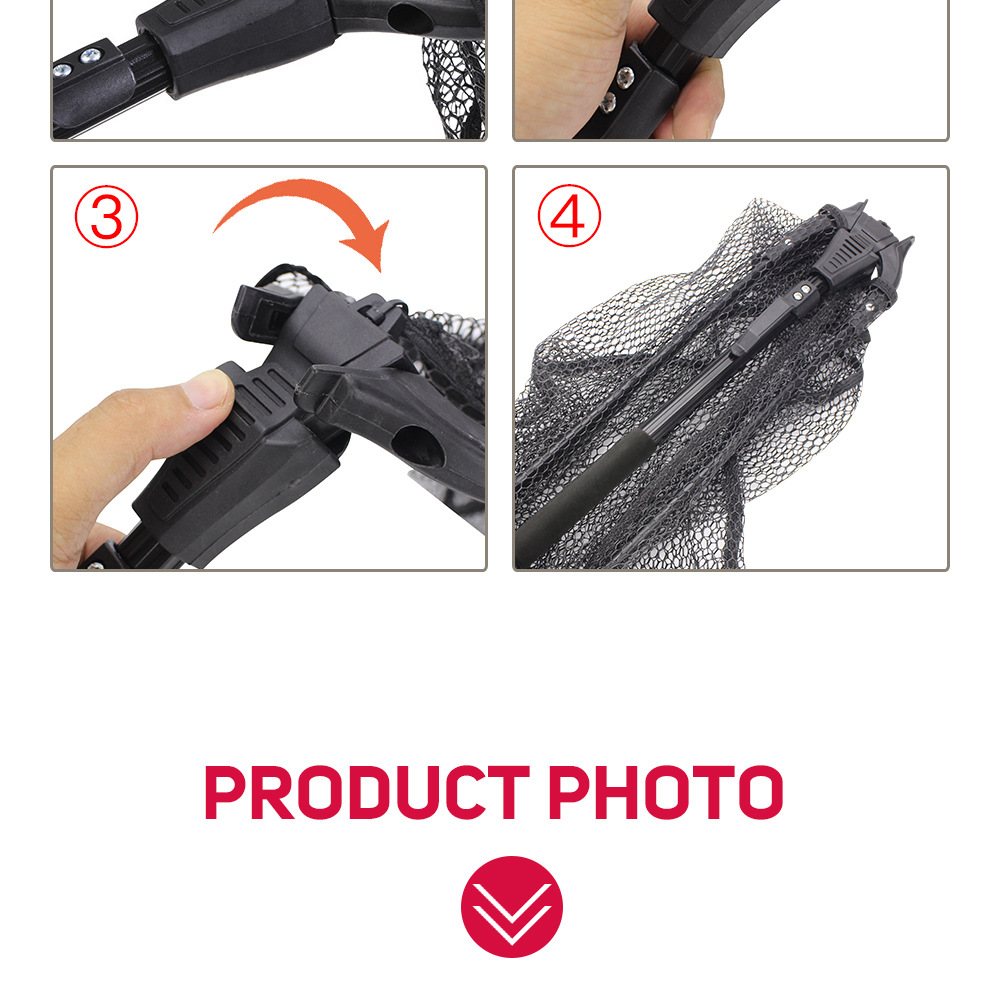 ③

④

PRODUCT PHOTO