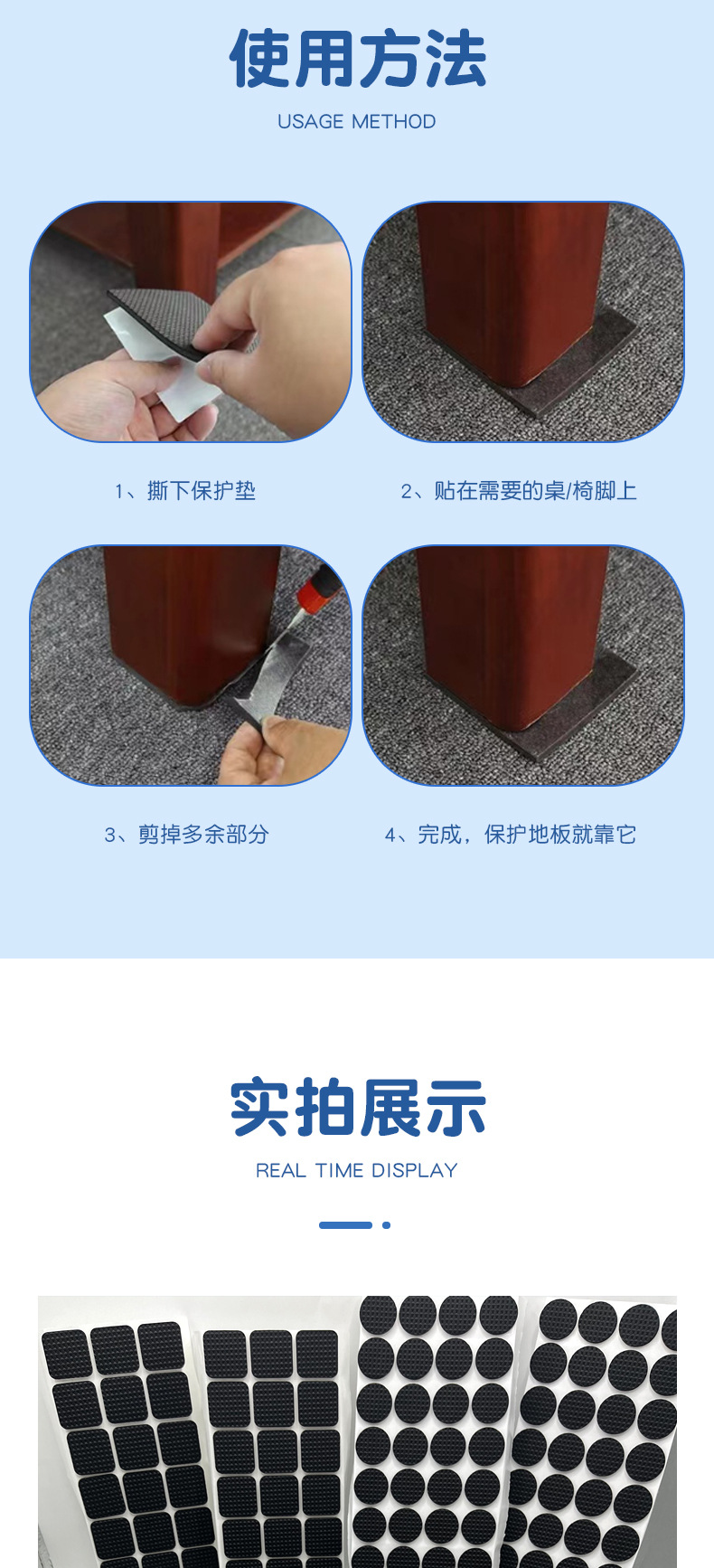 使用方法
USAGE METHOD

1、撕下保护垫

2、贴在需要的桌/椅脚上

3、剪掉多余部分

4、完成，保护地板就靠它

实拍展示
REAL TIME DISPLAY