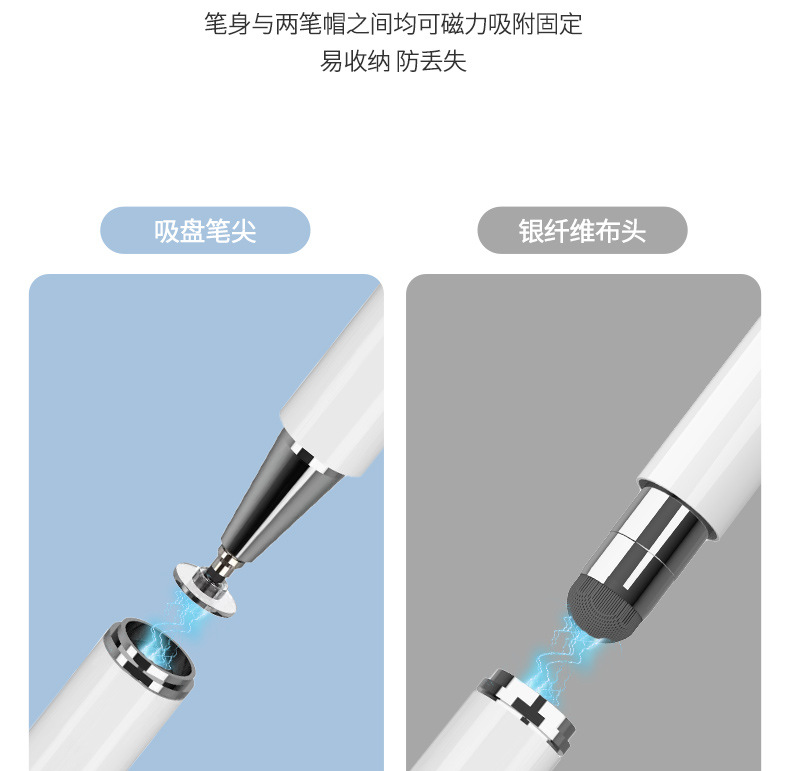 笔身与两笔帽之间均可磁力吸附固定
易收纳 防丢失

吸盘笔尖

银纤维布头