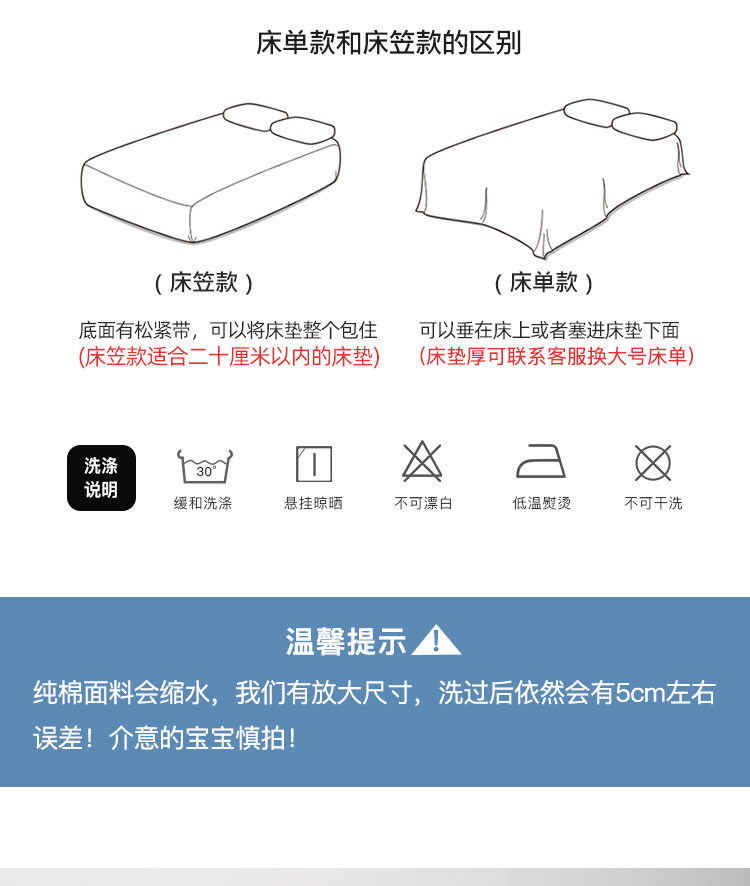 床单款和床笠款的区别

（床笠款）

底面有松紧带，可以将床垫整个包住
(床笠款适合二十厘米以内的床垫)

（床单款）

可以垂在床上或者塞进床垫下面
(床垫厚可联系客服换大号床单)

洗涤说明

30°
缓和洗涤

悬挂晾晒

不可漂白

低温熨烫

不可干洗

温馨提示

纯棉面料会缩水，我们有放大尺寸，洗过后依然会有5cm左右误差！介意的宝宝慎拍！