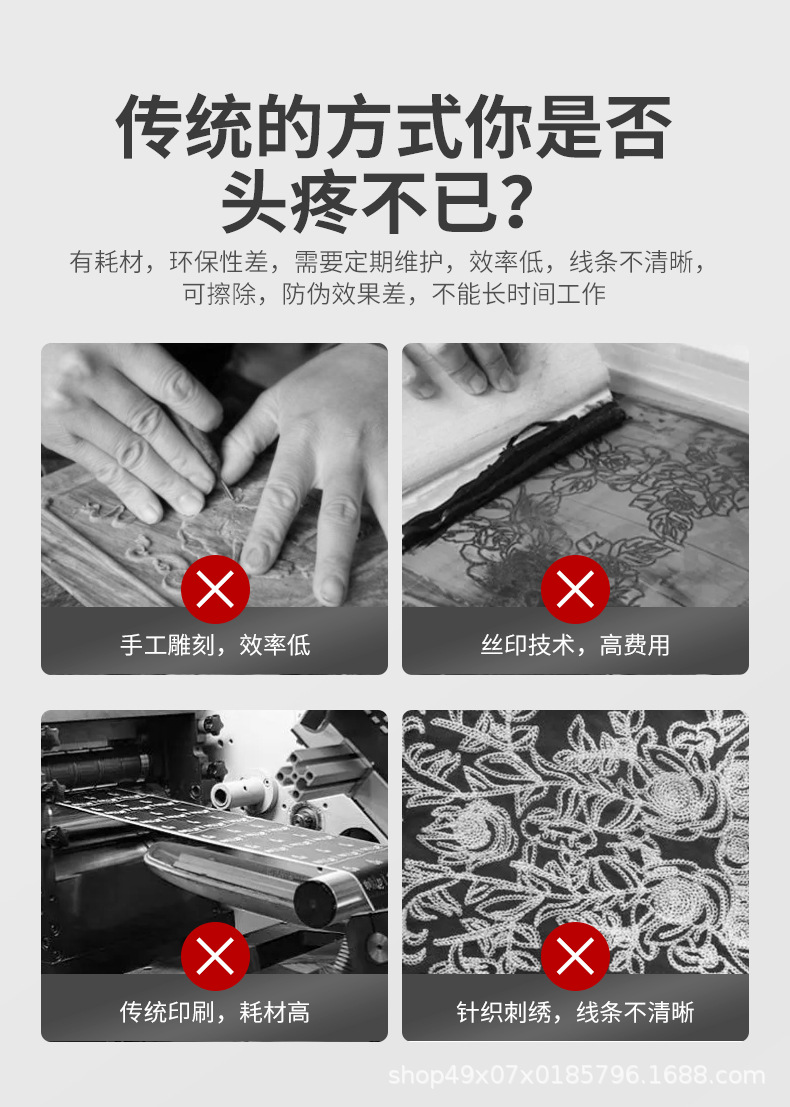 传统的方式你是否头疼不已?

有耗材，环保性差，需要定期维护，效率低，线条不清晰，可擦除，防伪效果差，不能长时间工作

手工雕刻，效率低

丝印技术，高费用

传统印刷，耗材高

针织刺绣，线条不清晰

shop49x07x0185796.1688.com