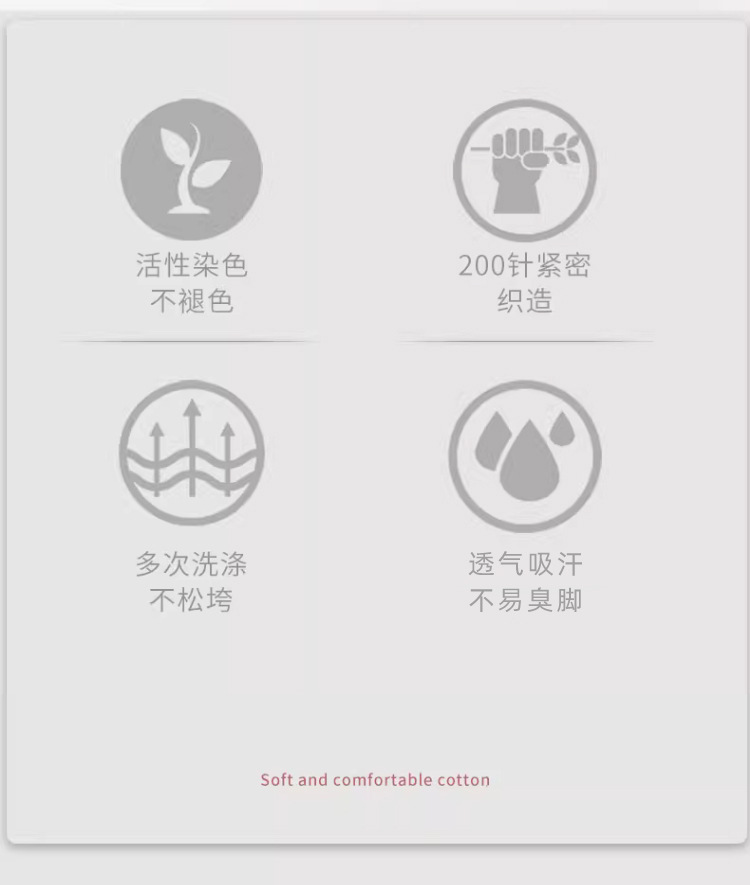 活性染色
不褪色

200针紧密
织造

多次洗涤
不松垮

透气吸汗
不易臭脚

Soft and comfortable cotton