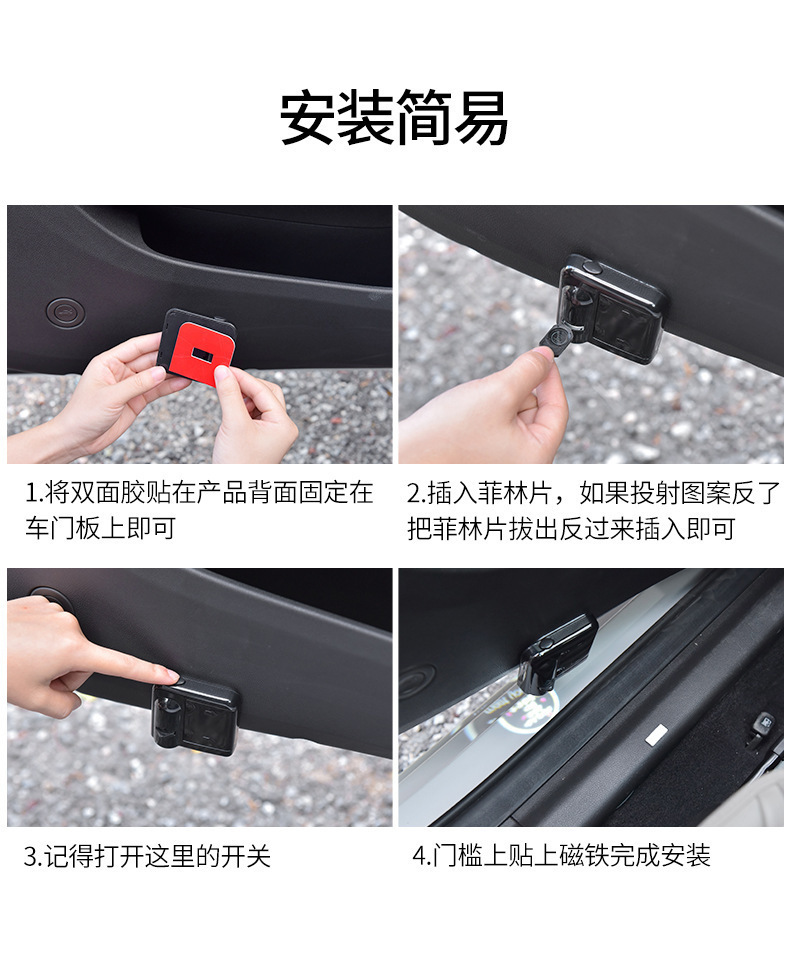 安装简易

1.将双面胶贴在产品背面固定在车门板上即可

2.插入菲林片，如果投射图案反了把菲林片拔出反过来插入即可

3.记得打开这里的开关

4.门槛上贴上磁铁完成安装