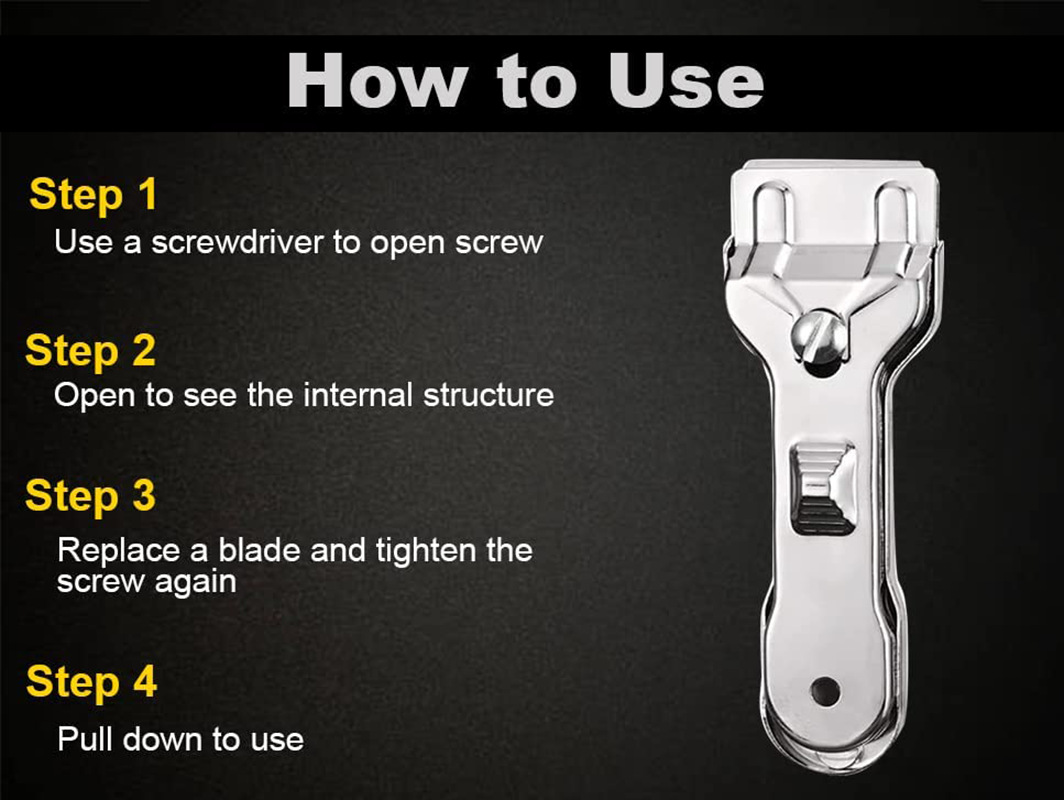 How to Use

Step 1
Use a screwdriver to open screw

Step 2
Open to see the internal structure

Step 3
Replace a blade and tighten the screw again

Step 4
Pull down to use