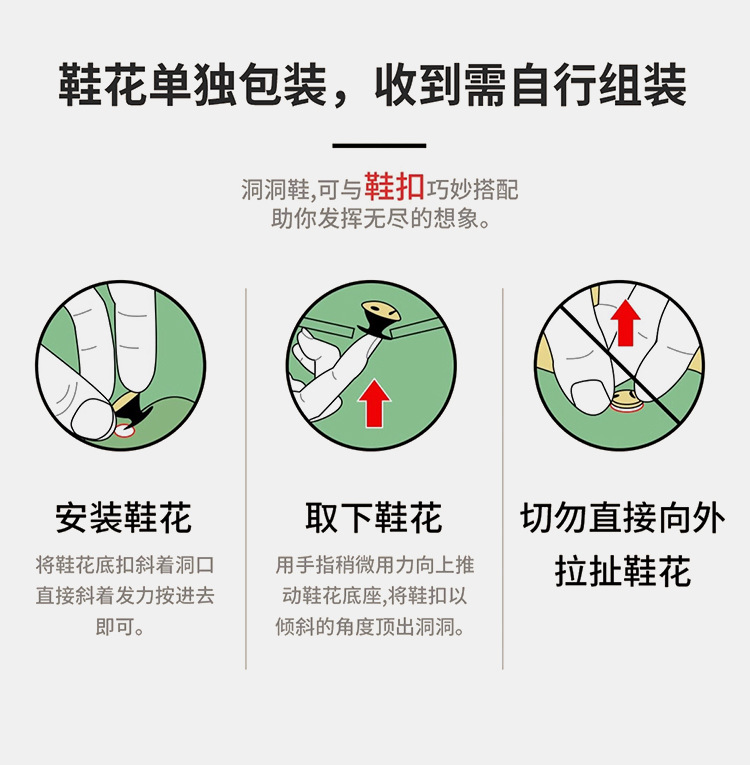 鞋花单独包装，收到需自行组装

洞洞鞋,可与鞋扣巧妙搭配
助你发挥无尽的想象。

安装鞋花

将鞋花底扣斜着洞口直接斜着发力按进去即可。

取下鞋花

用手指稍微用力向上推动鞋花底座,将鞋扣以倾斜的角度顶出洞洞。

切勿直接向外拉扯鞋花