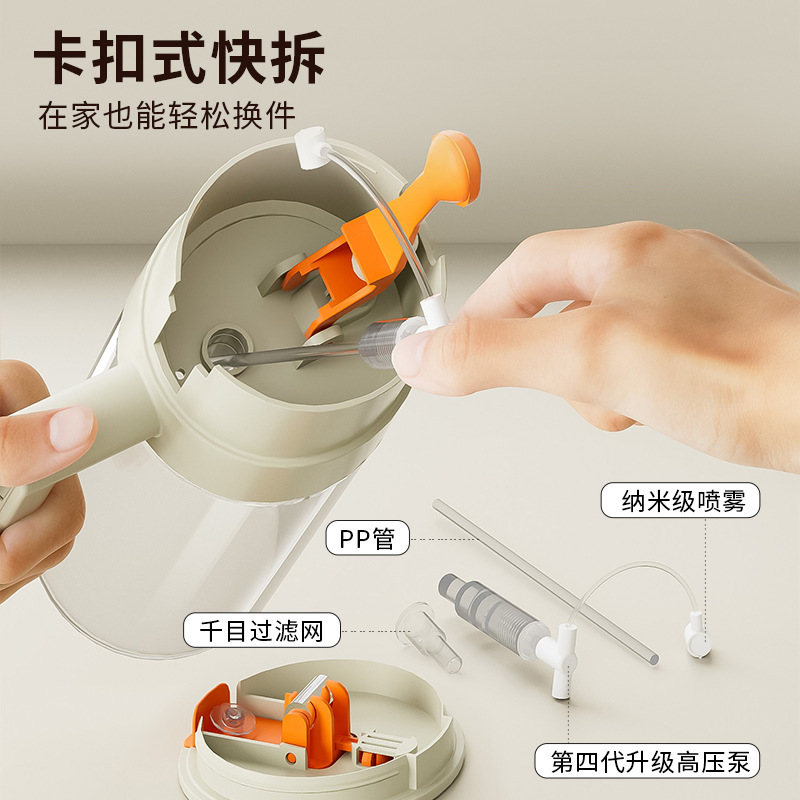 卡扣式快拆
在家也能轻松换件

纳米级喷雾

PP管

千目过滤网

第四代升级高压泵