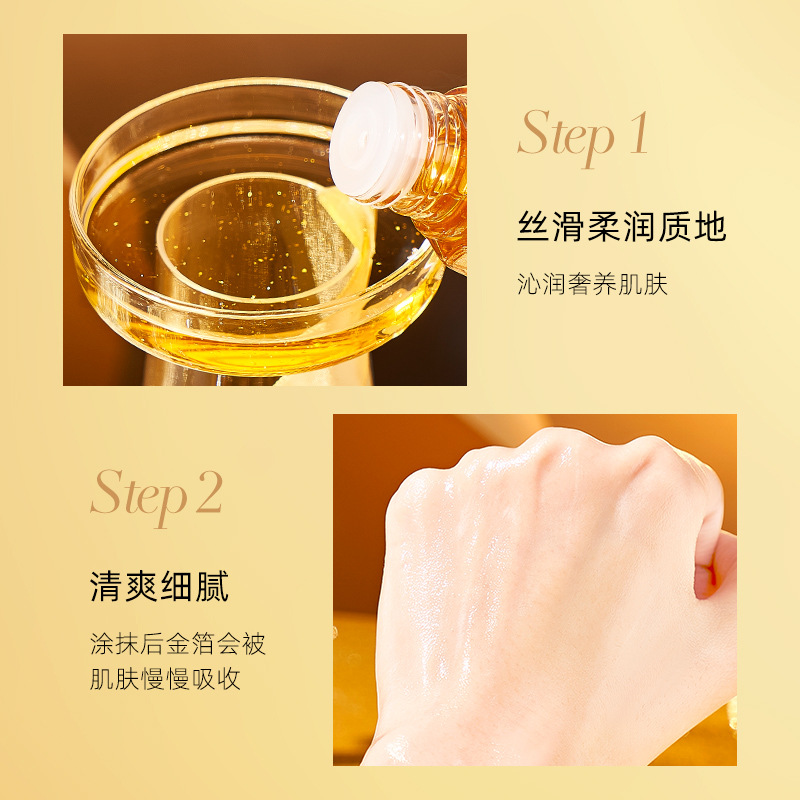 Step 1

丝滑柔润质地

沁润奢养肌肤

Step 2

清爽细腻

涂抹后金箔会被肌肤慢慢吸收