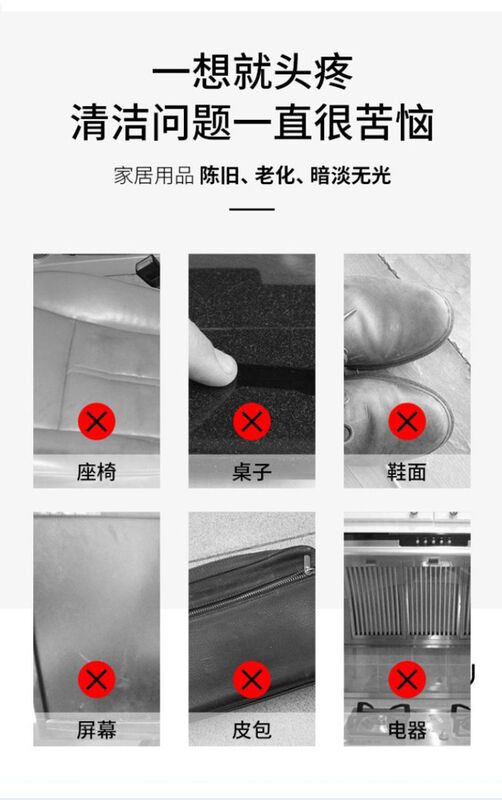 一想就头疼
清洁问题一直很苦恼

家居用品 陈旧、老化、暗淡无光

座椅

桌子

鞋面

屏幕

皮包

电器