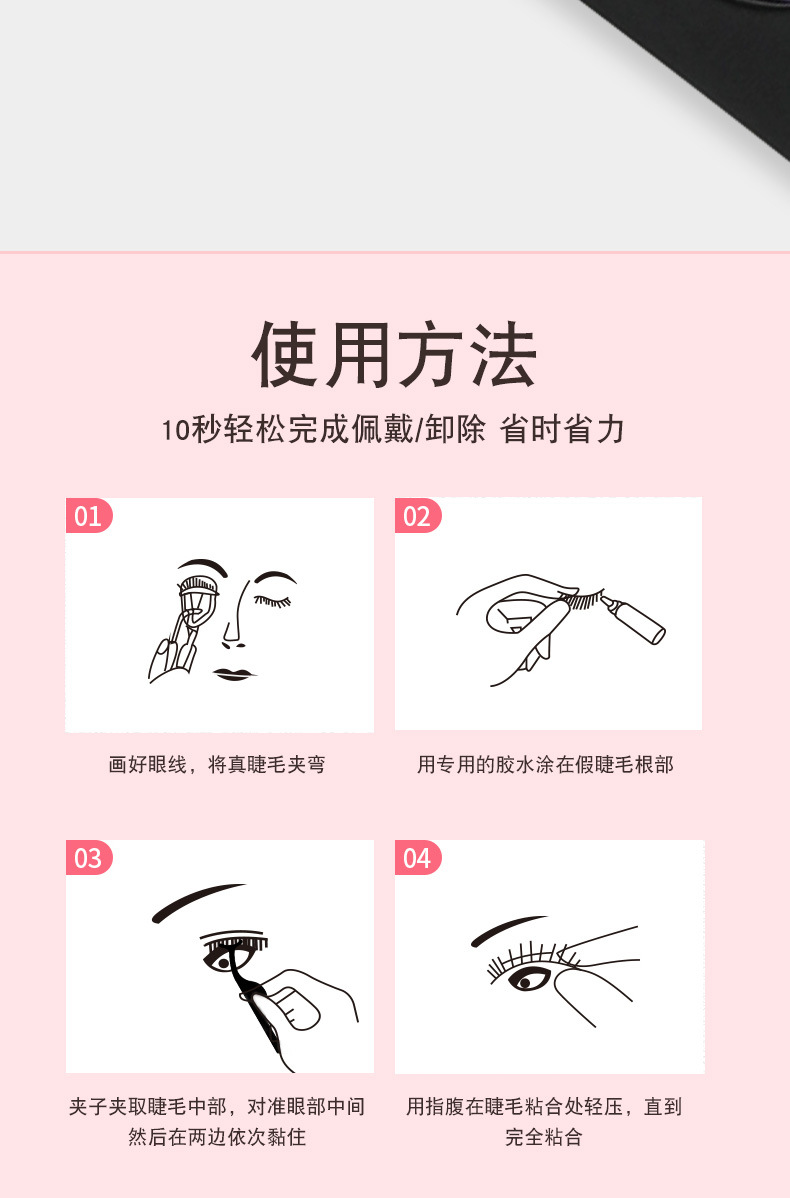 使用方法

10秒轻松完成佩戴/卸除 省时省力

01

画好眼线，将真睫毛夹弯

02

用专用的胶水涂在假睫毛根部

03

夹子夹取睫毛中部，对准眼部中间然后在两边依次黏住

04

用指腹在睫毛粘合处轻压，直到完全粘合