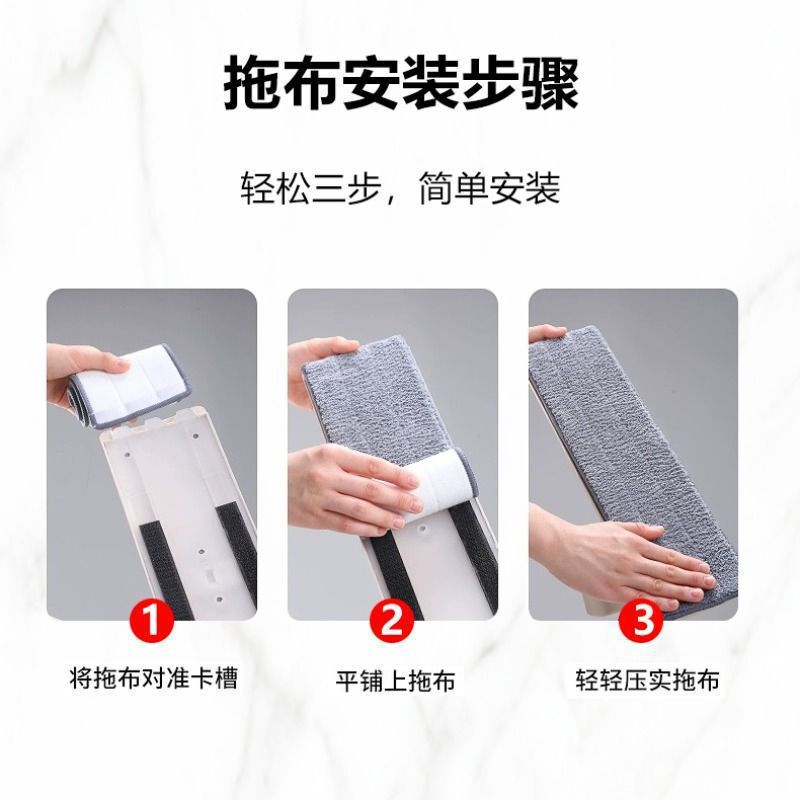 拖布安装步骤

轻松三步，简单安装

1
将拖布对准卡槽

2
平铺上拖布

3
轻轻压实拖布