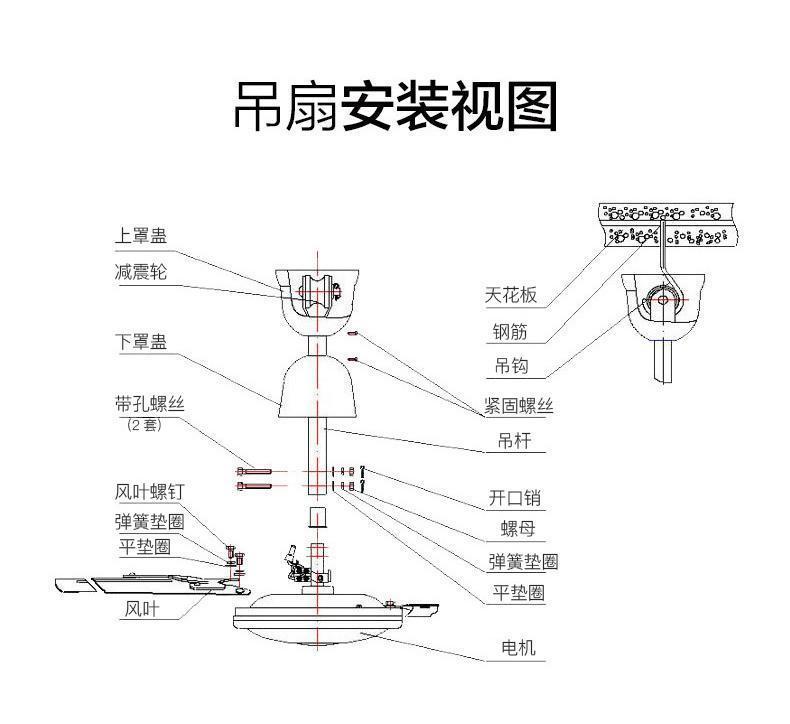 吊扇安装视图

上罩盅
减震轮
下罩盅
带孔螺丝
（2套）
风叶螺钉
弹簧垫圈
平垫圈
风叶

天花板
钢筋
吊钩
紧固螺丝
吊杆
开口销
螺母
弹簧垫圈
平垫圈
电机