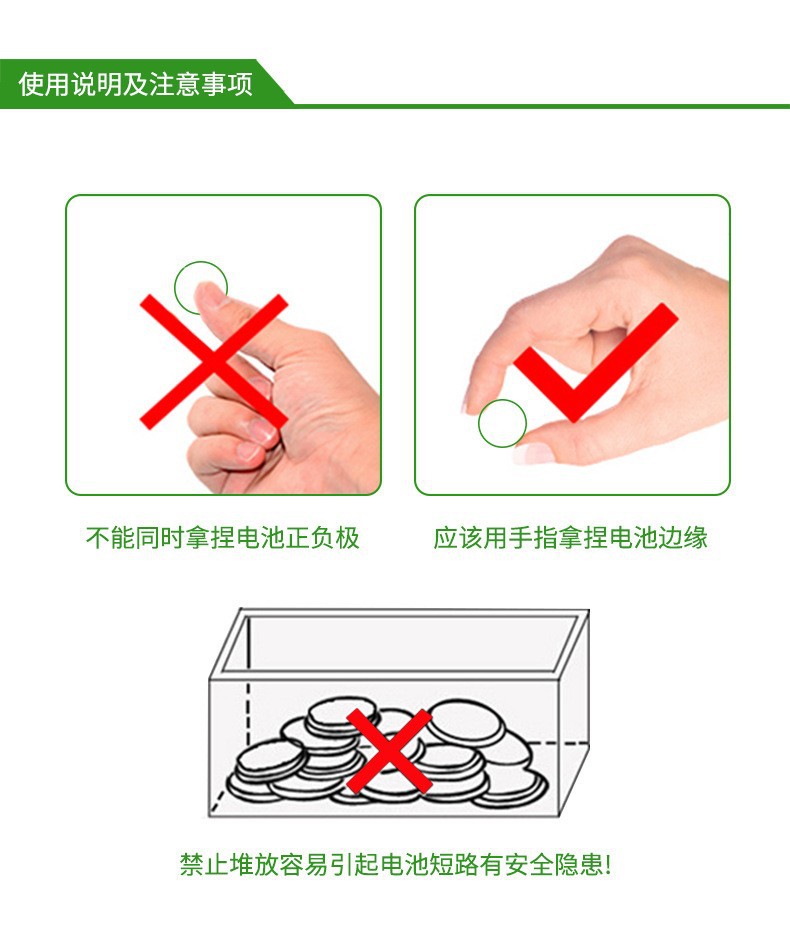 使用说明及注意事项

不能同时拿捏电池正负极

应该用手指拿捏电池边缘

禁止堆放容易引起电池短路有安全隐患!