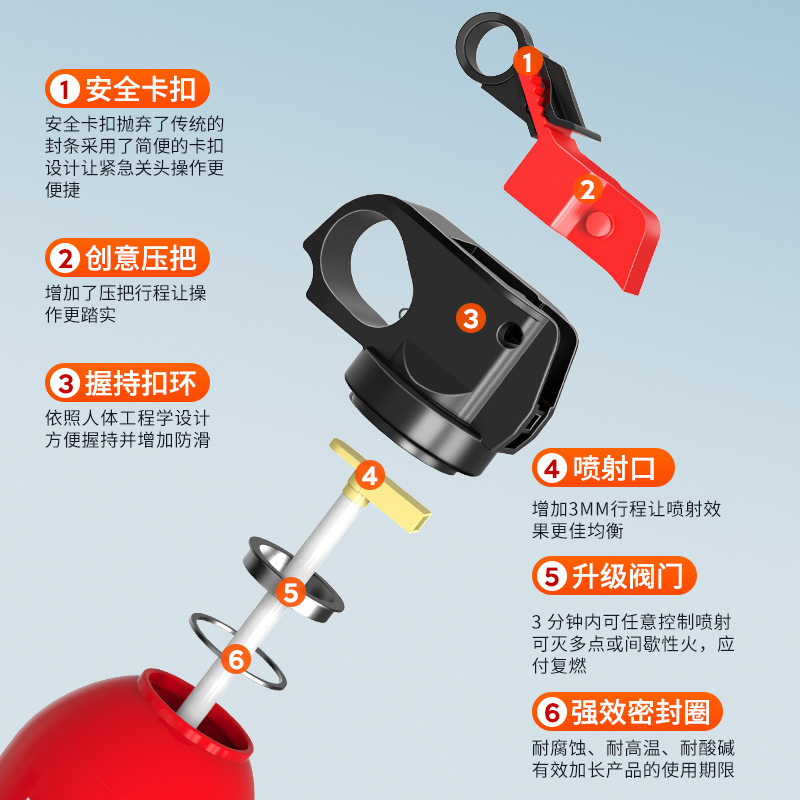 1 安全卡扣

安全卡扣抛弃了传统的封条采用了简便的卡扣设计让紧急关头操作更便捷

2 创意压把

增加了压把行程让操作更踏实

3 握持扣环

依照人体工程学设计方便握持并增加防滑

1

2

3

4

5

6

4 喷射口

增加3MM行程让喷射效果更佳均衡

5 升级阀门

3 分钟内可任意控制喷射可灭多点或间歇性火，应付复燃

6 强效密封圈

耐腐蚀、耐高温、耐酸碱有效加长产品的使用期限