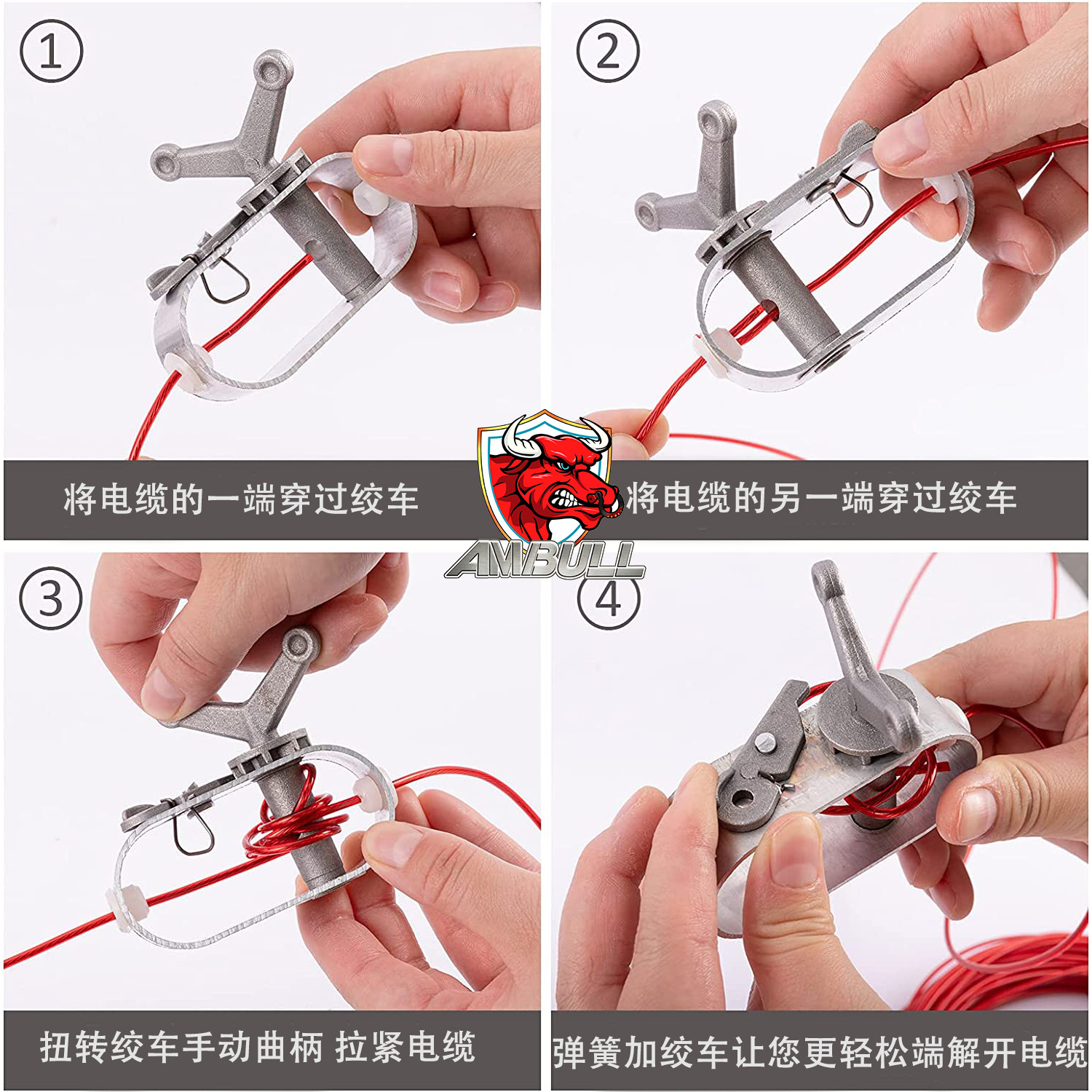 ①

将电缆的一端穿过绞车

②

将电缆的另一端穿过绞车

AMBULL

③

扭转绞车手动曲柄 拉紧电缆

④

弹簧加绞车让您更轻松端解开电缆