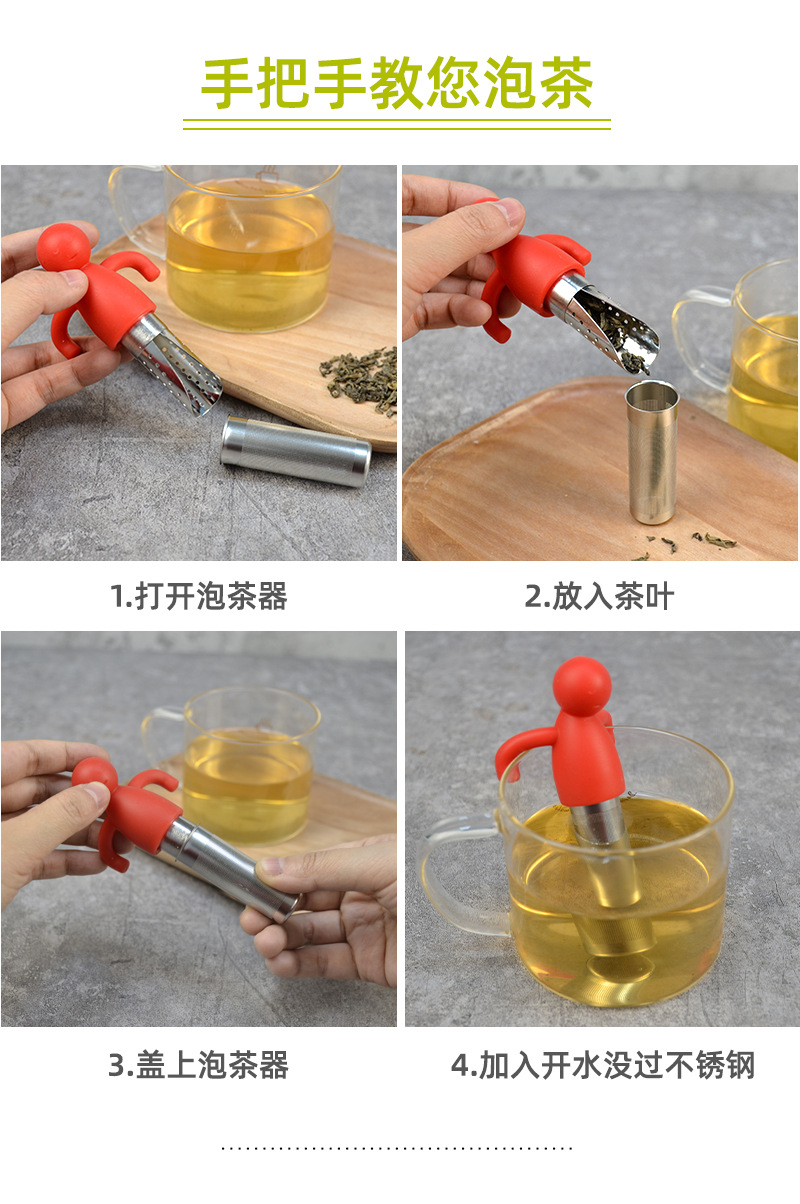 手把手教您泡茶

1.打开泡茶器

2.放入茶叶

3.盖上泡茶器

4.加入开水没过不锈钢