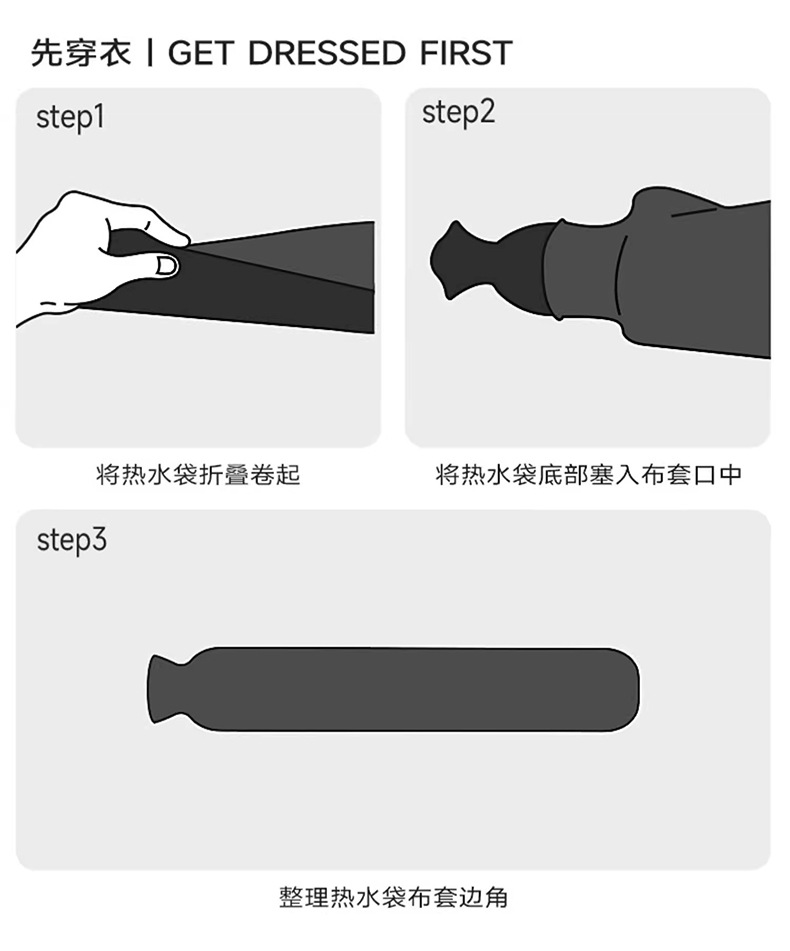 先穿衣 | GET DRESSED FIRST

step1

将热水袋折叠卷起

step2

将热水袋底部塞入布套口中

step3

整理热水袋布套边角