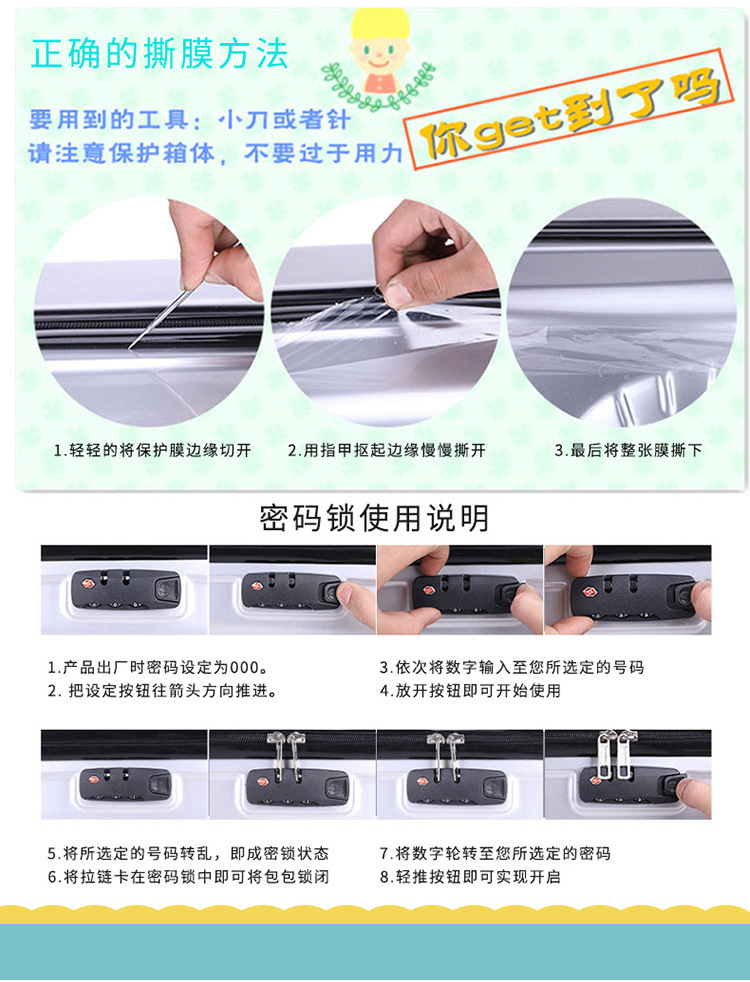 正确的撕膜方法

要用到的工具：小刀或者针
请注意保护箱体，不要过于用力

你get到了吗

1.轻轻的将保护膜边缘切开

2.用指甲抠起边缘慢慢撕开

3.最后将整张膜撕下

密码锁使用说明

1.产品出厂时密码设定为000。
2. 把设定按钮往箭头方向推进。

3.依次将数字输入至您所选定的号码
4.放开按钮即可开始使用

5.将所选定的号码转乱，即成密锁状态
6.将拉链卡在密码锁中即可将包包锁闭

7.将数字轮转至您所选定的密码
8.轻推按钮即可实现开启