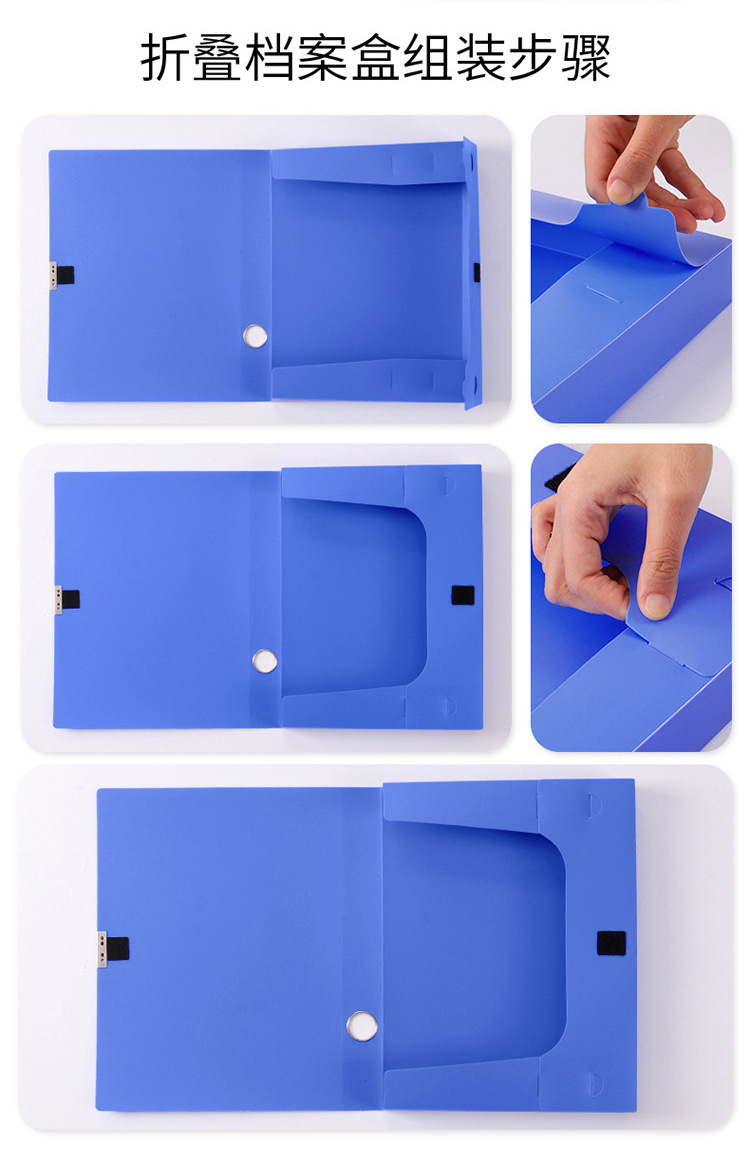 折叠档案盒组装步骤