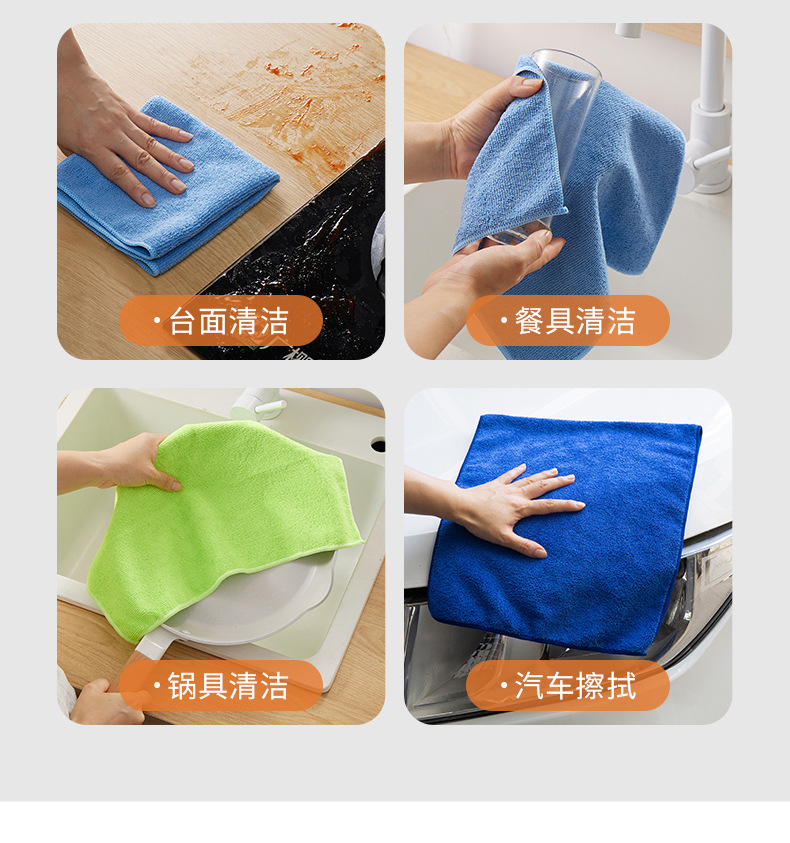 ·台面清洁

·餐具清洁

·锅具清洁

·汽车擦拭