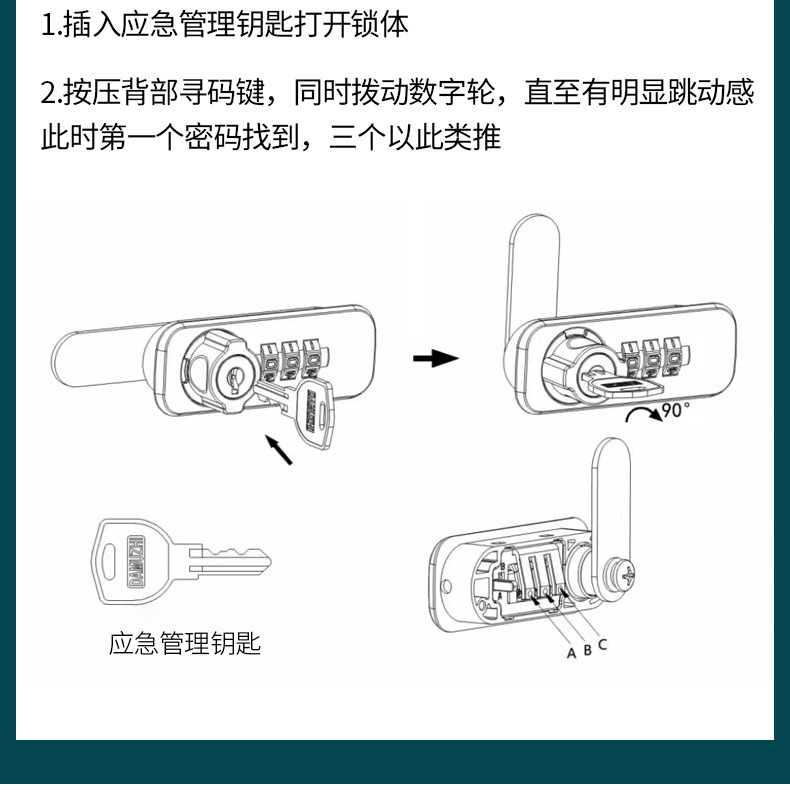 1.插入应急管理钥匙打开锁体

2.按压背部寻码键，同时拨动数字轮，直至有明显跳动感此时第一个密码找到，三个以此类推

90°

DANUZHI

应急管理钥匙

A B C