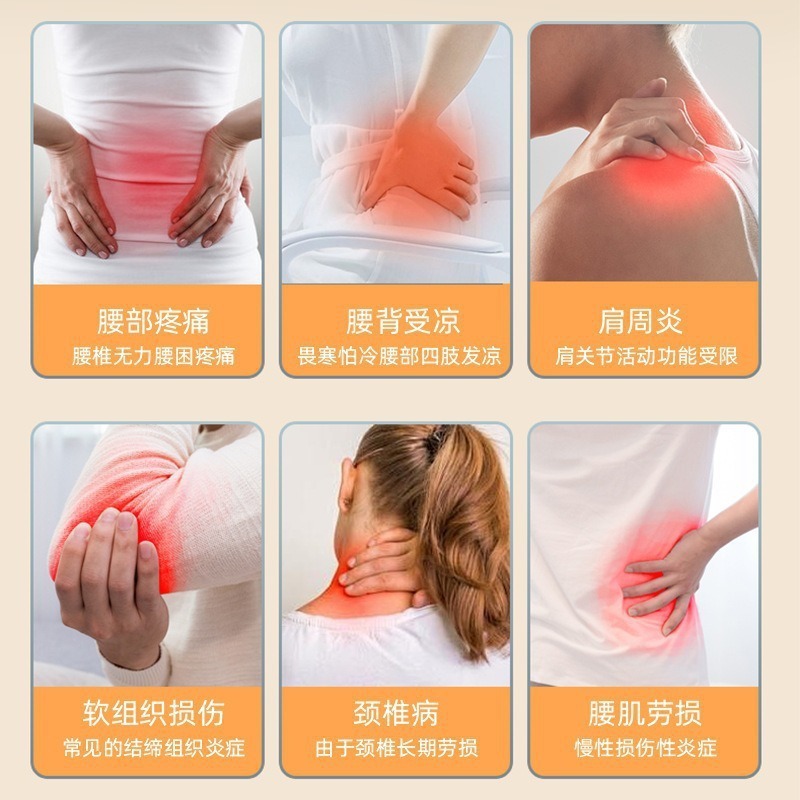 腰部疼痛
腰椎无力腰困疼痛

腰背受凉
畏寒怕冷腰部四肢发凉

肩周炎
肩关节活动功能受限

软组织损伤
常见的结缔组织炎症

颈椎病
由于颈椎长期劳损

腰肌劳损
慢性损伤性炎症