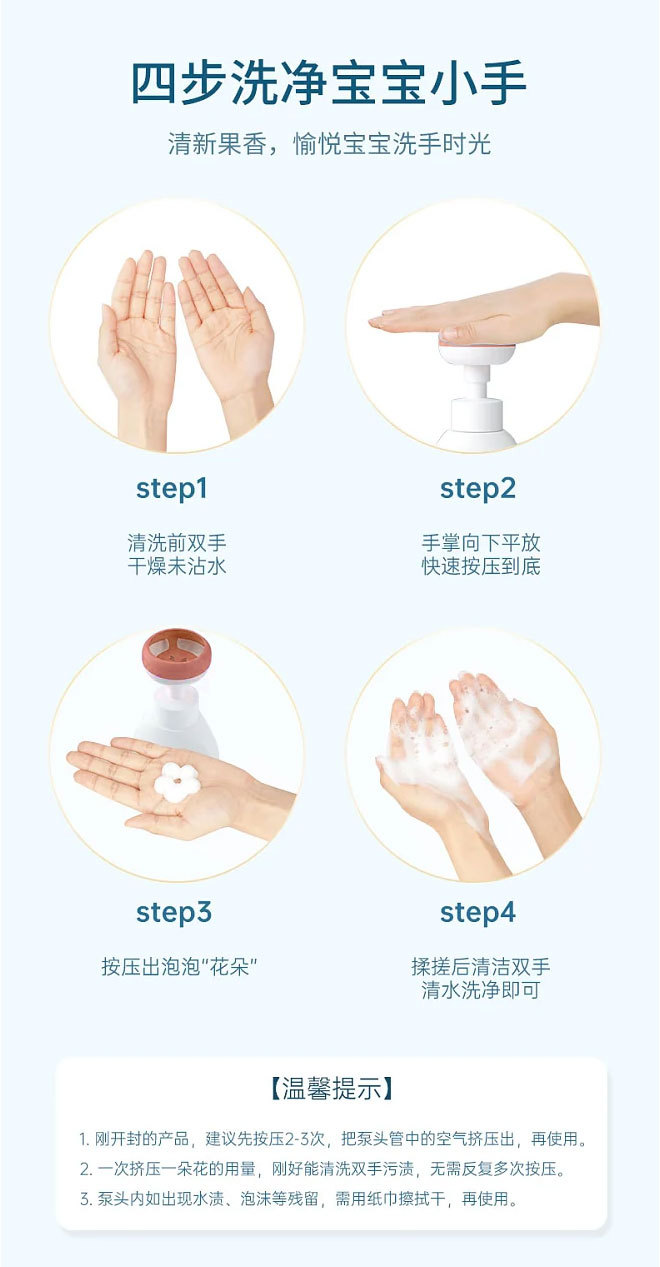 四步洗净宝宝小手

清新果香，愉悦宝宝洗手时光

step1

清洗前双手
干燥未沾水

step2

手掌向下平放
快速按压到底

step3

按压出泡泡“花朵”

step4

揉搓后清洁双手
清水洗净即可

【温馨提示】

1. 刚开封的产品，建议先按压2-3次，把泵头管中的空气挤压出，再使用。
2. 一次挤压一朵花的用量，刚好能清洗双手污渍，无需反复多次按压。
3. 泵头内如出现水渍、泡沫等残留，需用纸巾擦拭干，再使用。