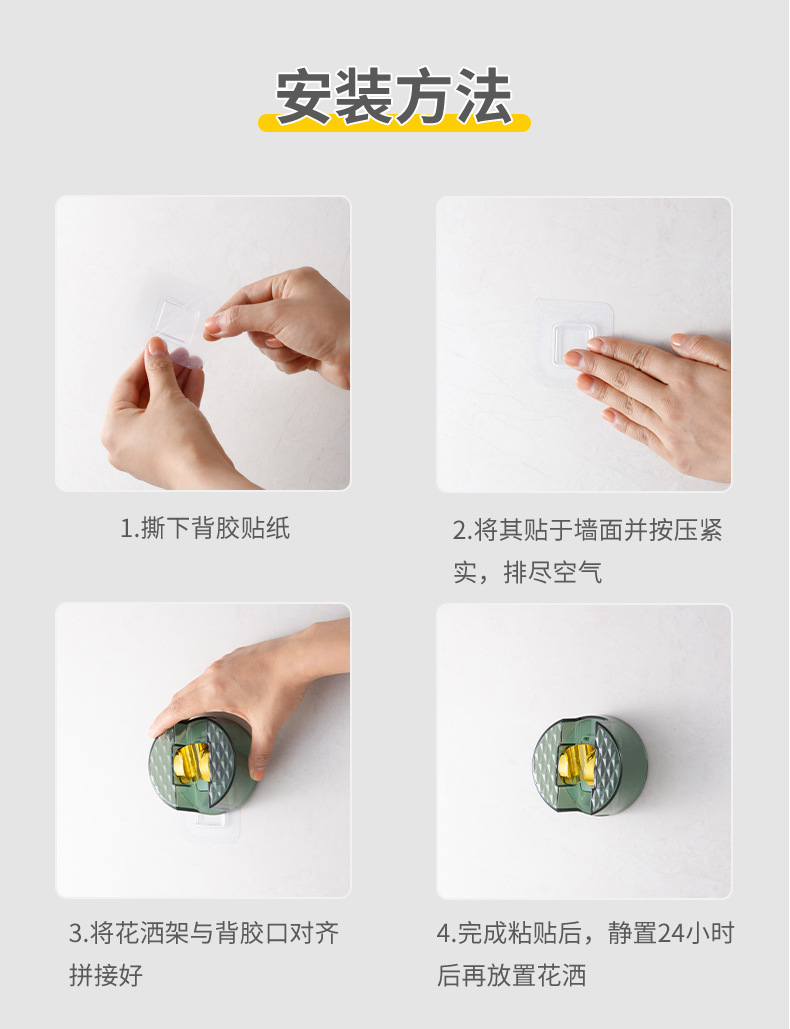 安装方法

1.撕下背胶贴纸

2.将其贴于墙面并按压紧实，排尽空气

3.将花洒架与背胶口对齐拼接好

4.完成粘贴后，静置24小时后再放置花洒