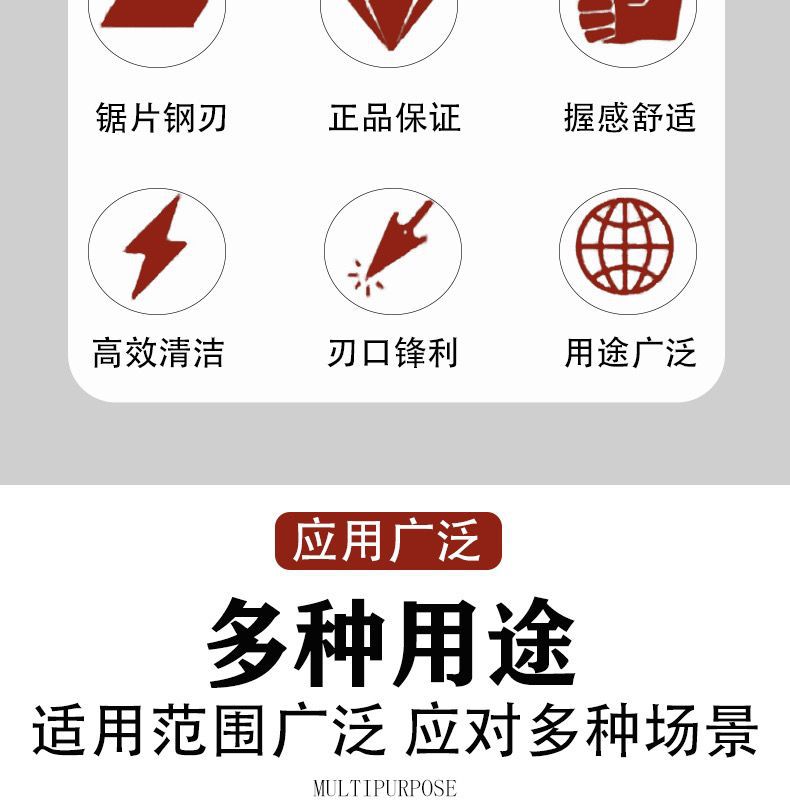 锯片钢刃 正品保证 握感舒适

高效清洁 刃口锋利 用途广泛

应用广泛

多种用途

适用范围广泛 应对多种场景

MULTIPURPOSE