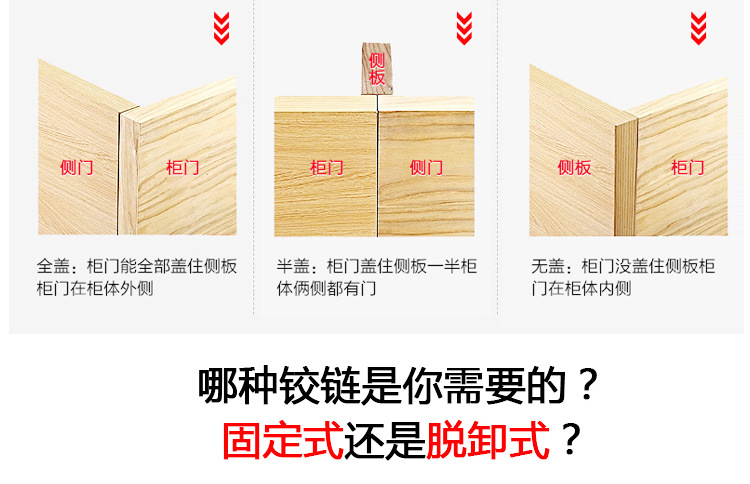 侧门 柜门

全盖：柜门能全部盖住侧板柜门在柜体外侧

侧板

柜门 侧门

半盖：柜门盖住侧板一半柜体俩侧都有门

侧板 柜门

无盖：柜门没盖住侧板柜门在柜体内侧

哪种铰链是你需要的？

固定式还是脱卸式？