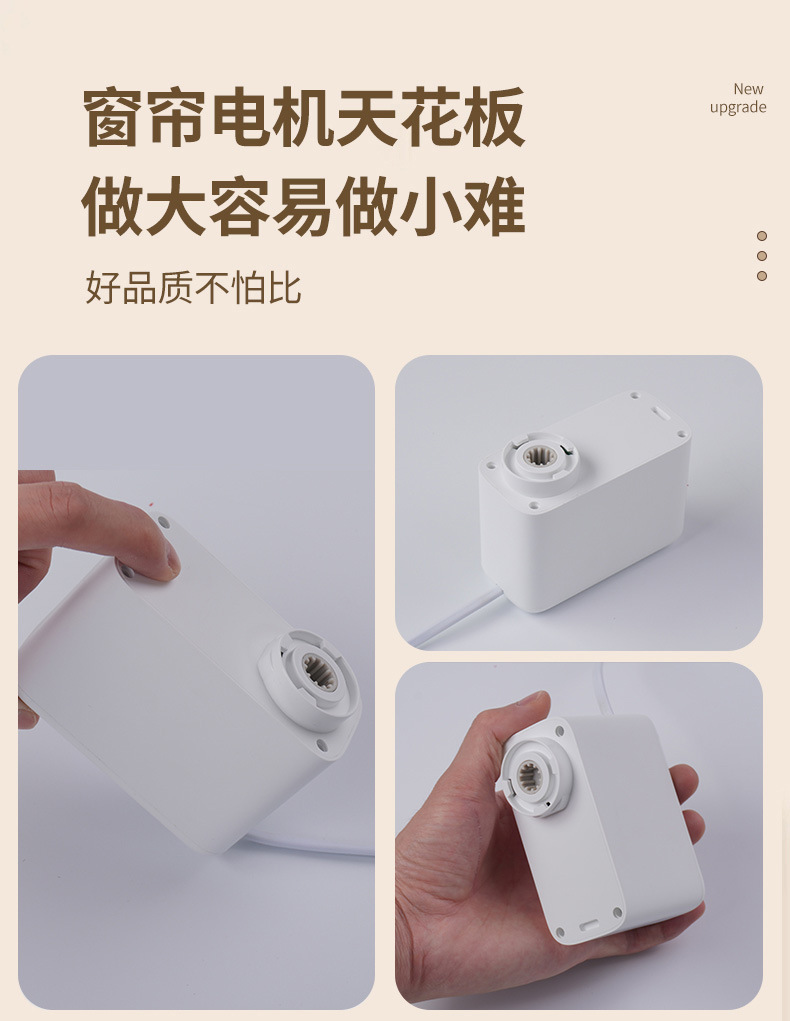 窗帘电机天花板
做大容易做小难

好品质不怕比

New
upgrade