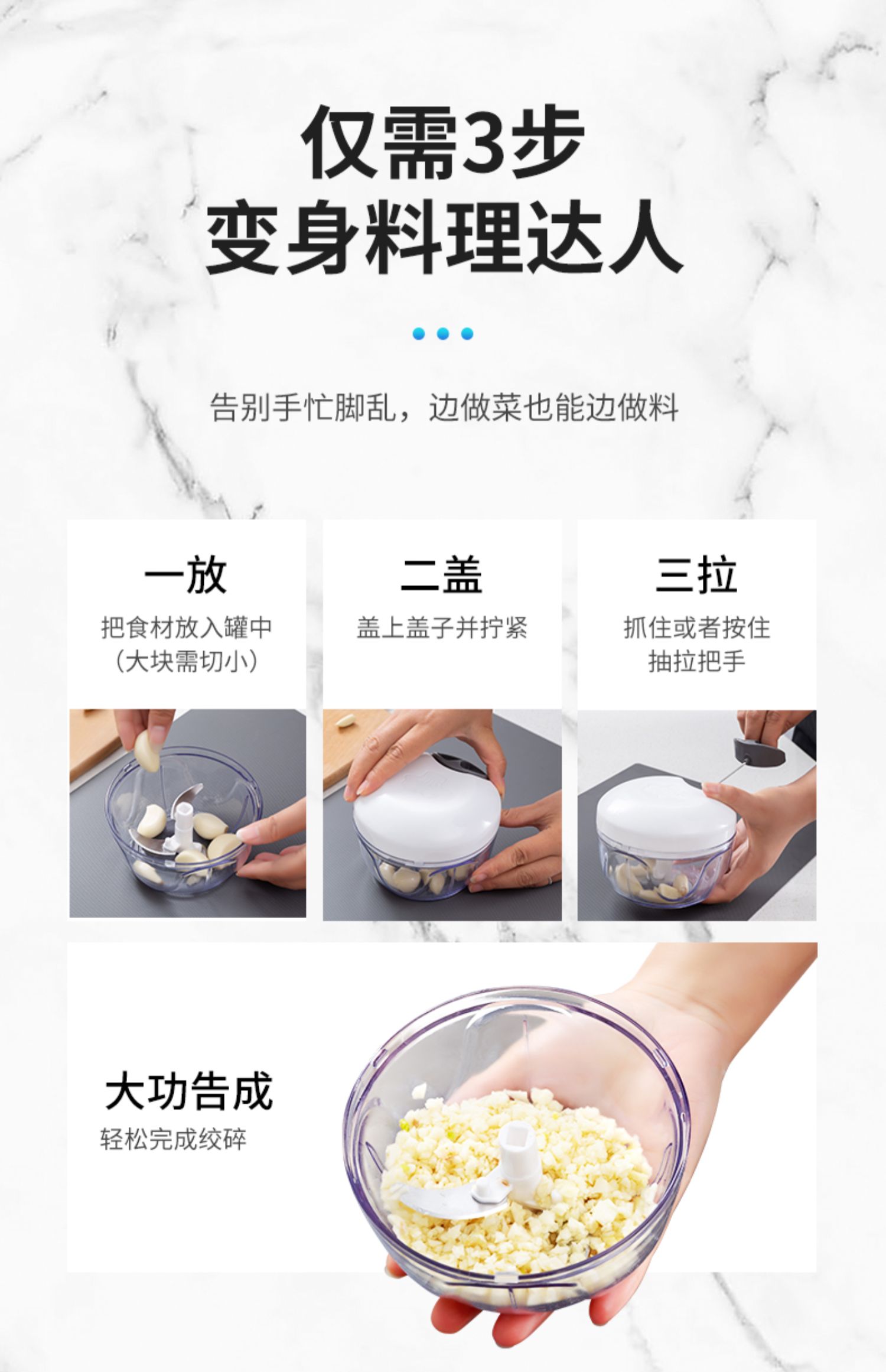 仅需3步
变身料理达人

告别手忙脚乱，边做菜也能边做料

一放
把食材放入罐中
(大块需切小)

二盖
盖上盖子并拧紧

三拉
抓住或者按住
抽拉把手

大功告成
轻松完成绞碎