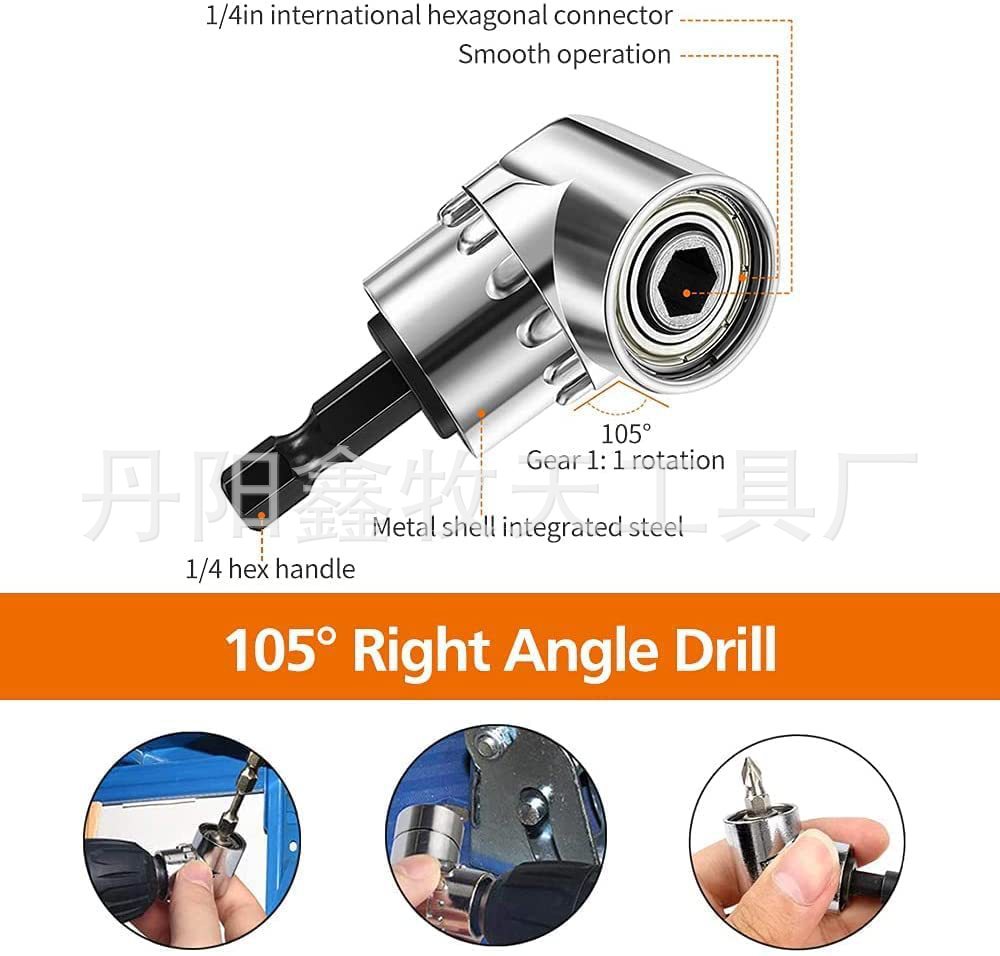 1/4in international hexagonal connector
Smooth operation
105°
Gear 1: 1 rotation
丹阳鑫牧天工具厂
Metal shell integrated steel
1/4 hex handle

105° Right Angle Drill