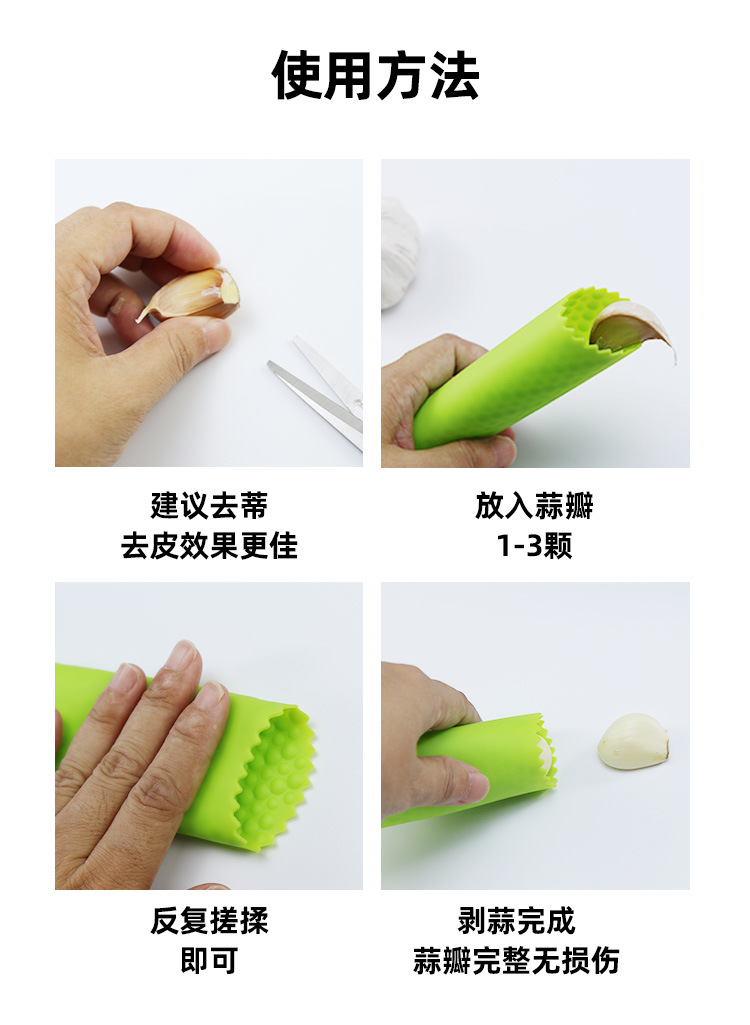 使用方法

建议去蒂
去皮效果更佳

放入蒜瓣
1-3颗

反复搓揉
即可

剥蒜完成
蒜瓣完整无损伤