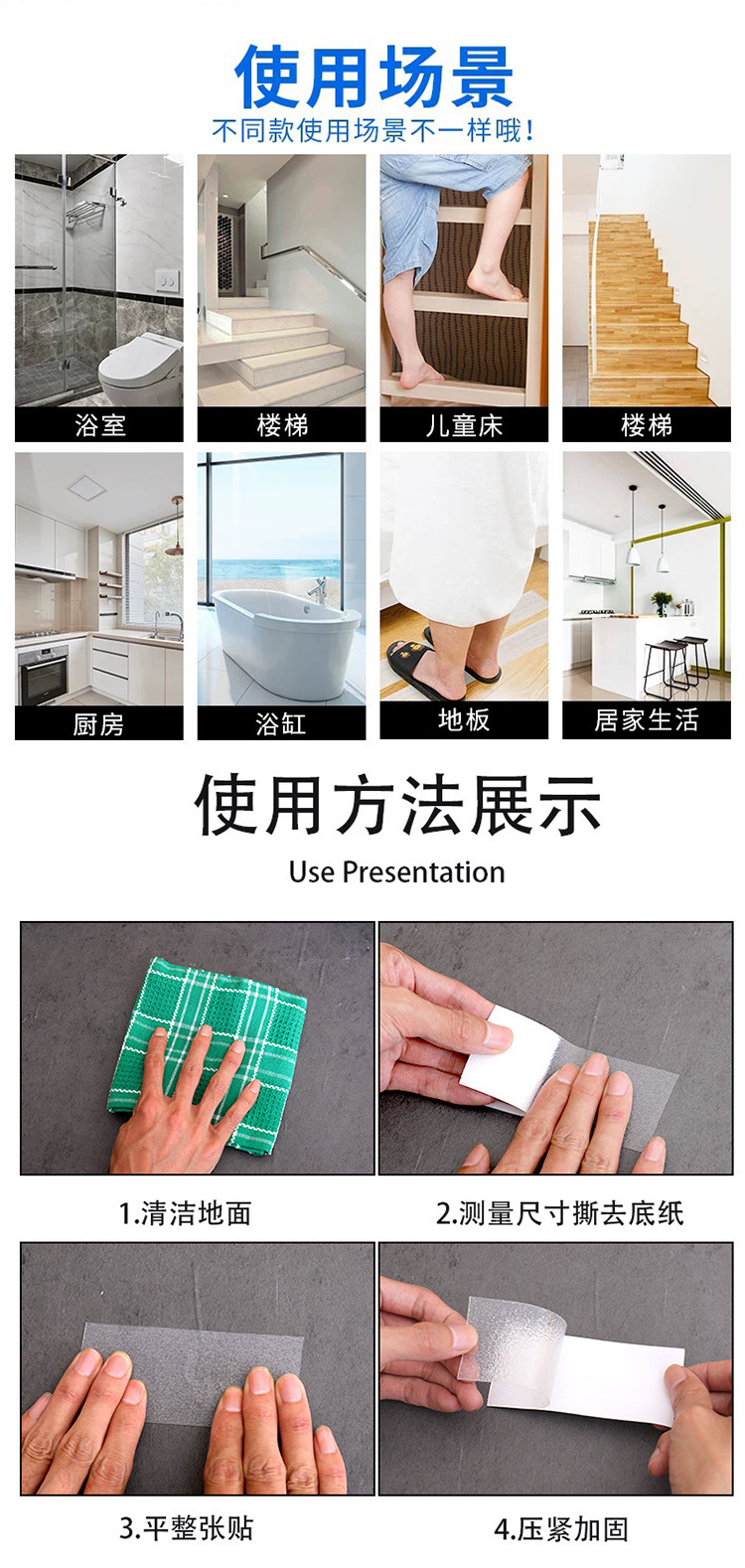 使用场景

不同款使用场景不一样哦！

浴室

楼梯

儿童床

楼梯

厨房

浴缸

地板

居家生活

使用方法展示

Use Presentation

1.清洁地面

2.测量尺寸撕去底纸

3.平整张贴

4.压紧加固