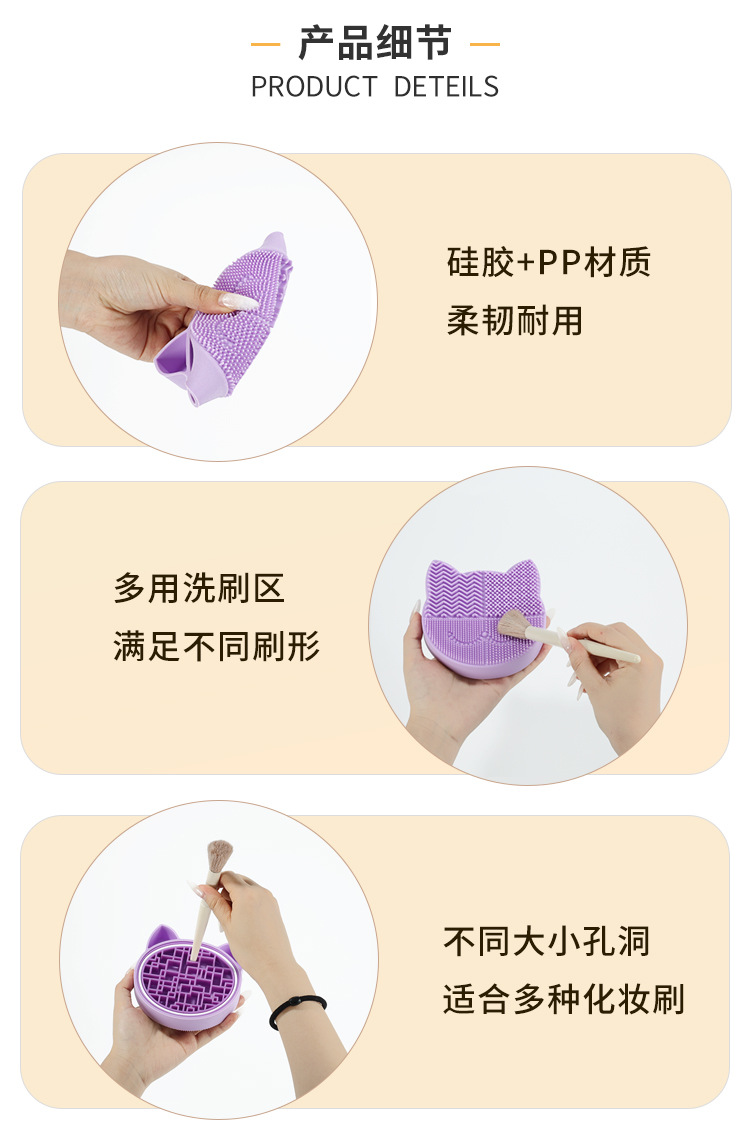 产品细节
PRODUCT DETEILS

硅胶+PP材质
柔韧耐用

多用洗刷区
满足不同刷形

不同大小孔洞
适合多种化妆刷